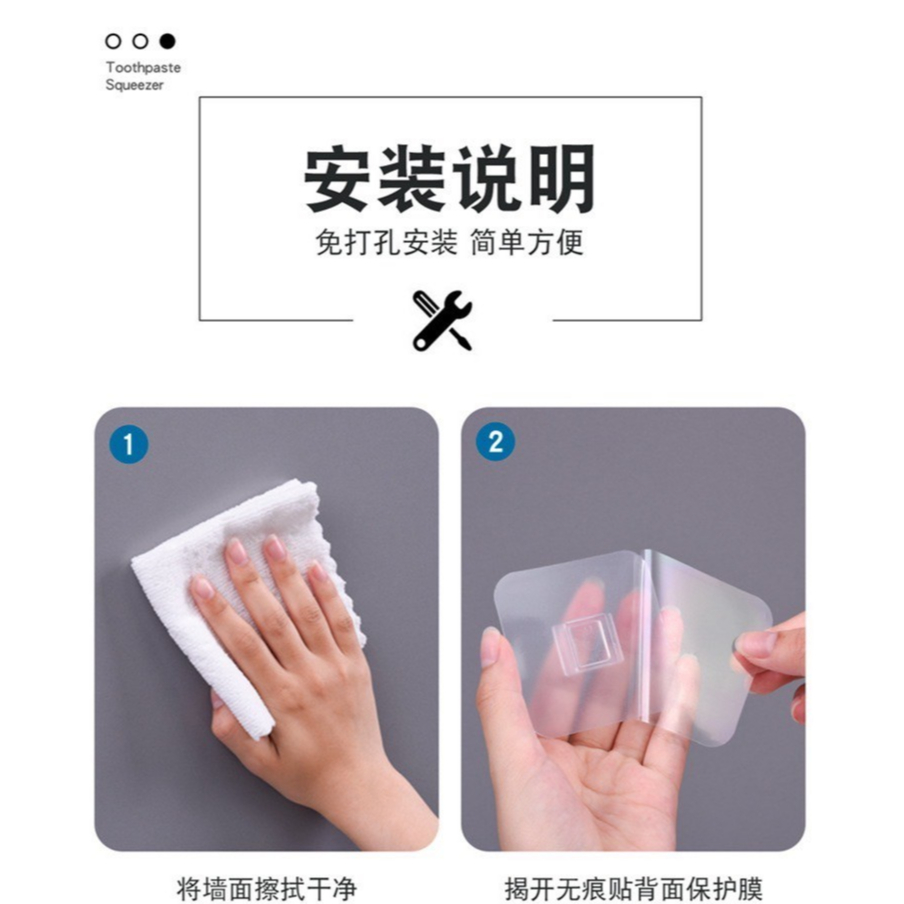 Toothpaste Squeezer

安装说明

免打孔安装 简单方便

1

2

将墙面擦拭干净

揭开无痕贴背面保护膜