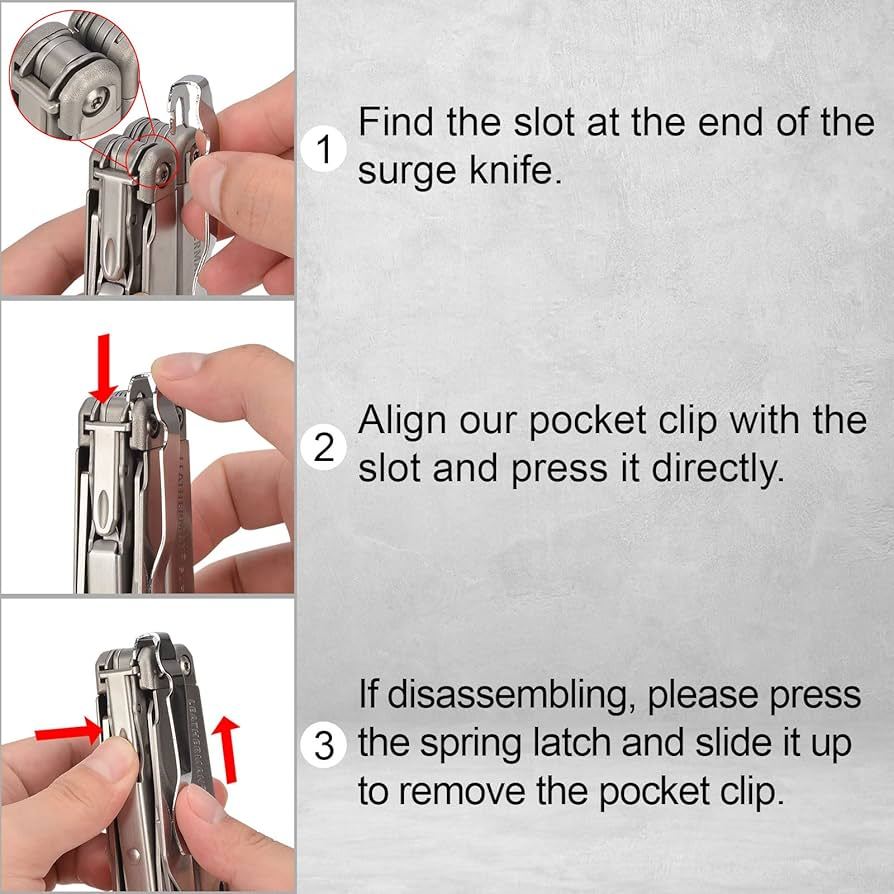 1 Find the slot at the end of the surge knife.

2 Align our pocket clip with the slot and press it directly.

3 If disassembling, please press the spring latch and slide it up to remove the pocket clip.