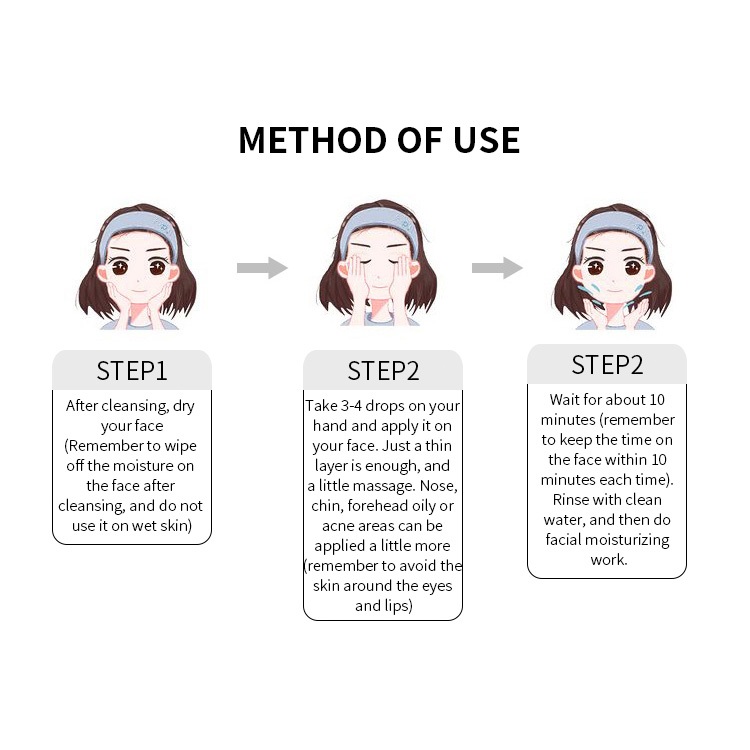 METHOD OF USE

STEP1

After cleansing, dry your face (Remember to wipe off the moisture on the face after cleansing, and do not use it on wet skin)

STEP2

Take 3-4 drops on your hand and apply it on your face. Just a thin layer is enough, and a little massage. Nose, chin, forehead oily or acne areas can be applied a little more (remember to avoid the skin around the eyes and lips)

STEP2

Wait for about 10 minutes (remember to keep the time on the face within 10 minutes each time). Rinse with clean water, and then do facial moisturizing work.