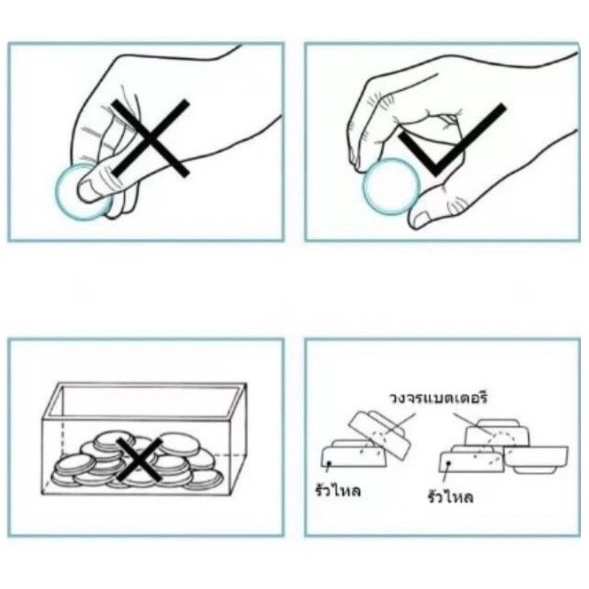 วงจรแบตเตอรี

รั่วไหล

รั่วไหล