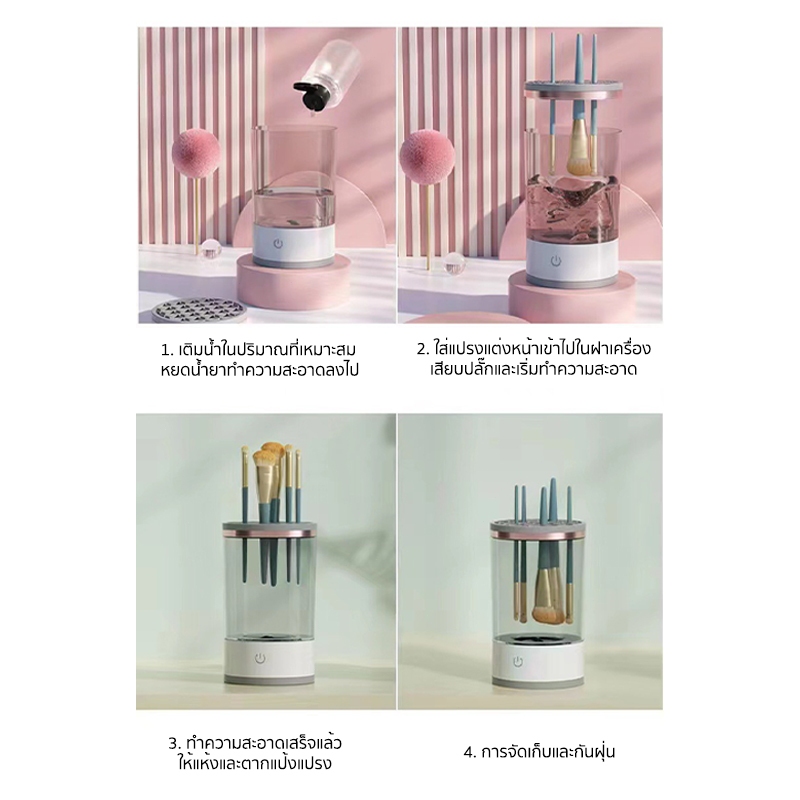 1. เติมน้ำในปริมาณที่เหมาะสม หยดน้ำยาทำความสะอาดลงไป

2. ใส่แปรงแต่งหน้าเข้าไปในฝาเครื่อง เสียบปลั๊กและเริ่มทำความสะอาด

3. ทำความสะอาดเสร็จแล้ว ให้แห้งและตากแป้งแปรง

4. การจัดเก็บและกันฝุ่น