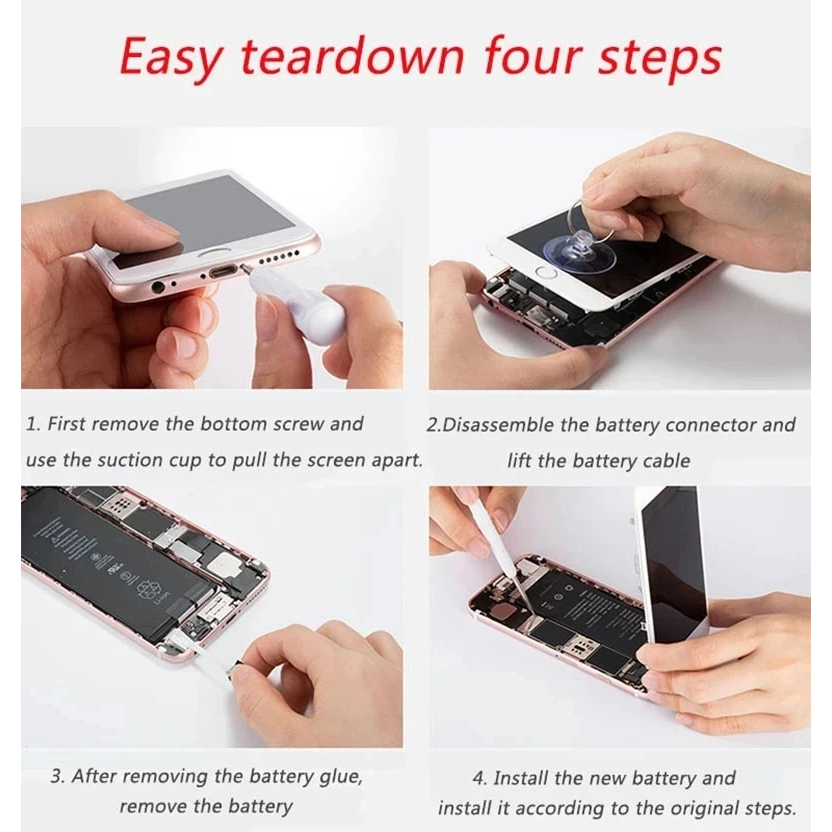 Easy teardown four steps

1. First remove the bottom screw and use the suction cup to pull the screen apart.

2.Disassemble the battery connector and lift the battery cable

3. After removing the battery glue, remove the battery

4. Install the new battery and install it according to the original steps.