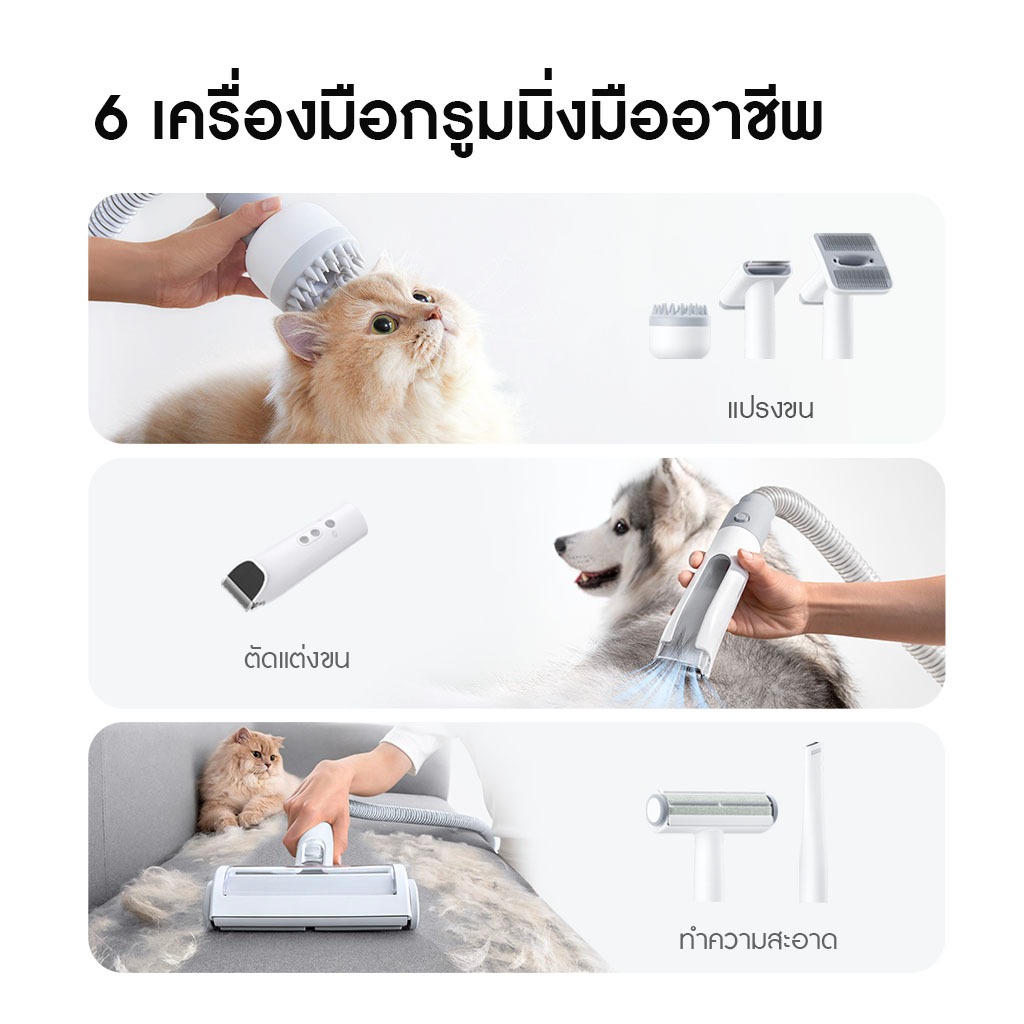 6 เครื่องมือกรูมมิ่งมืออาชีพ

แปรงขน

ตัดแต่งขน

ทำความสะอาด