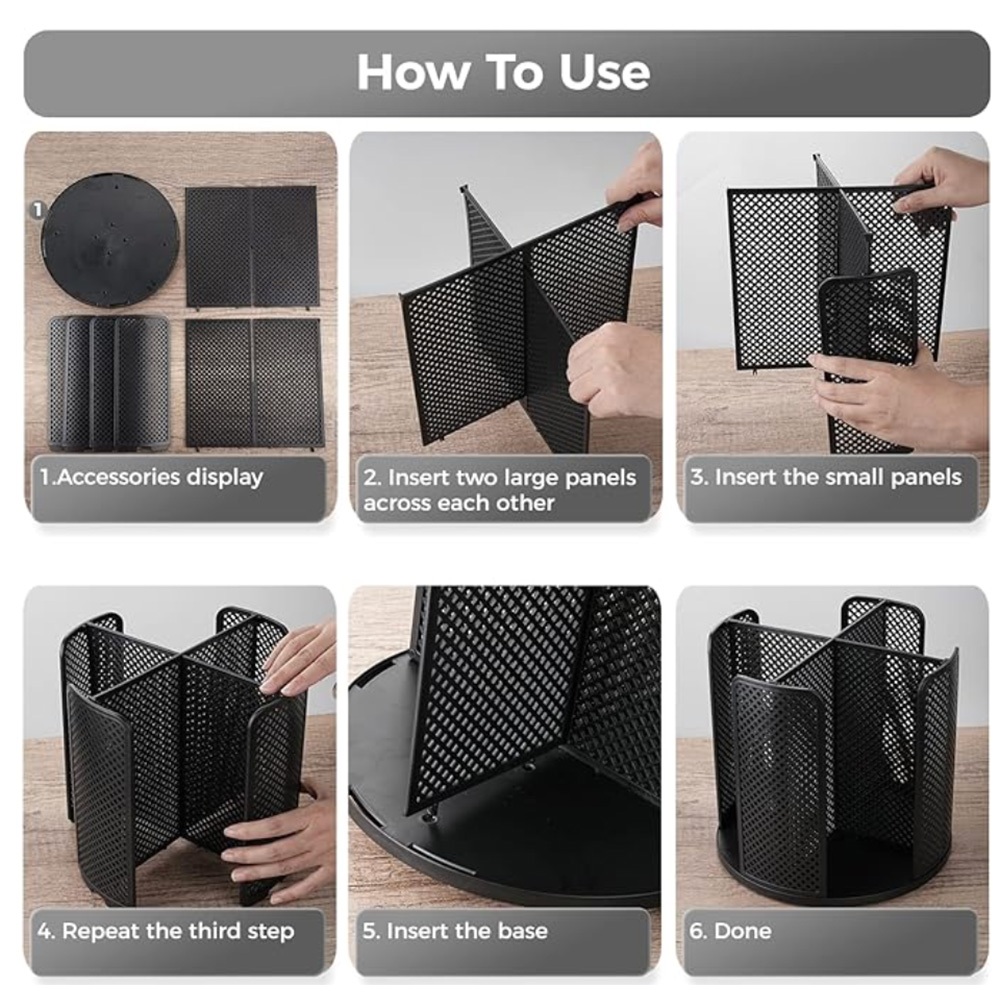 How To Use

1

1.Accessories display

2. Insert two large panels across each other

3. Insert the small panels

4. Repeat the third step

5. Insert the base

6. Done