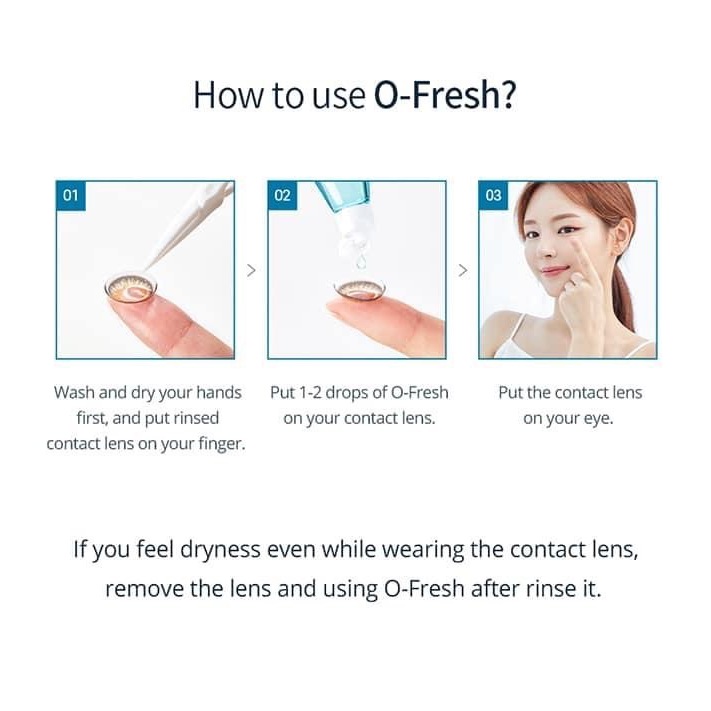 How to use O-Fresh?

01

Wash and dry your hands first, and put rinsed contact lens on your finger.

>

02

Put 1-2 drops of O-Fresh on your contact lens.

>

03

Put the contact lens on your eye.

If you feel dryness even while wearing the contact lens, remove the lens and using O-Fresh after rinse it.