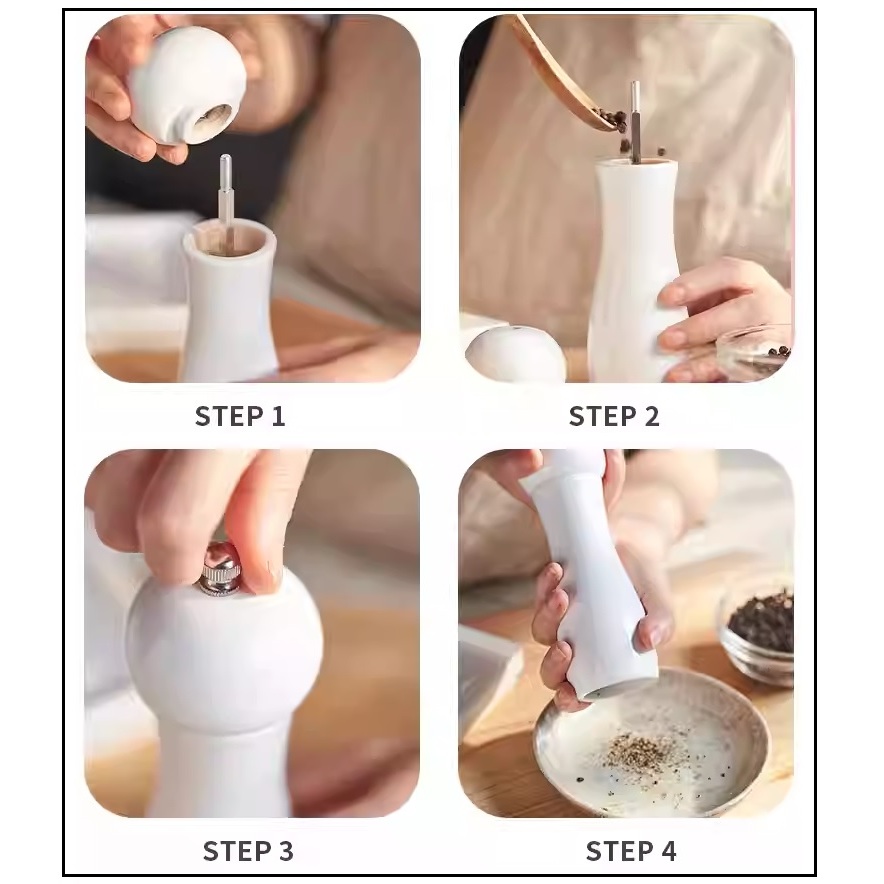 STEP 1

STEP 2

STEP 3

STEP 4