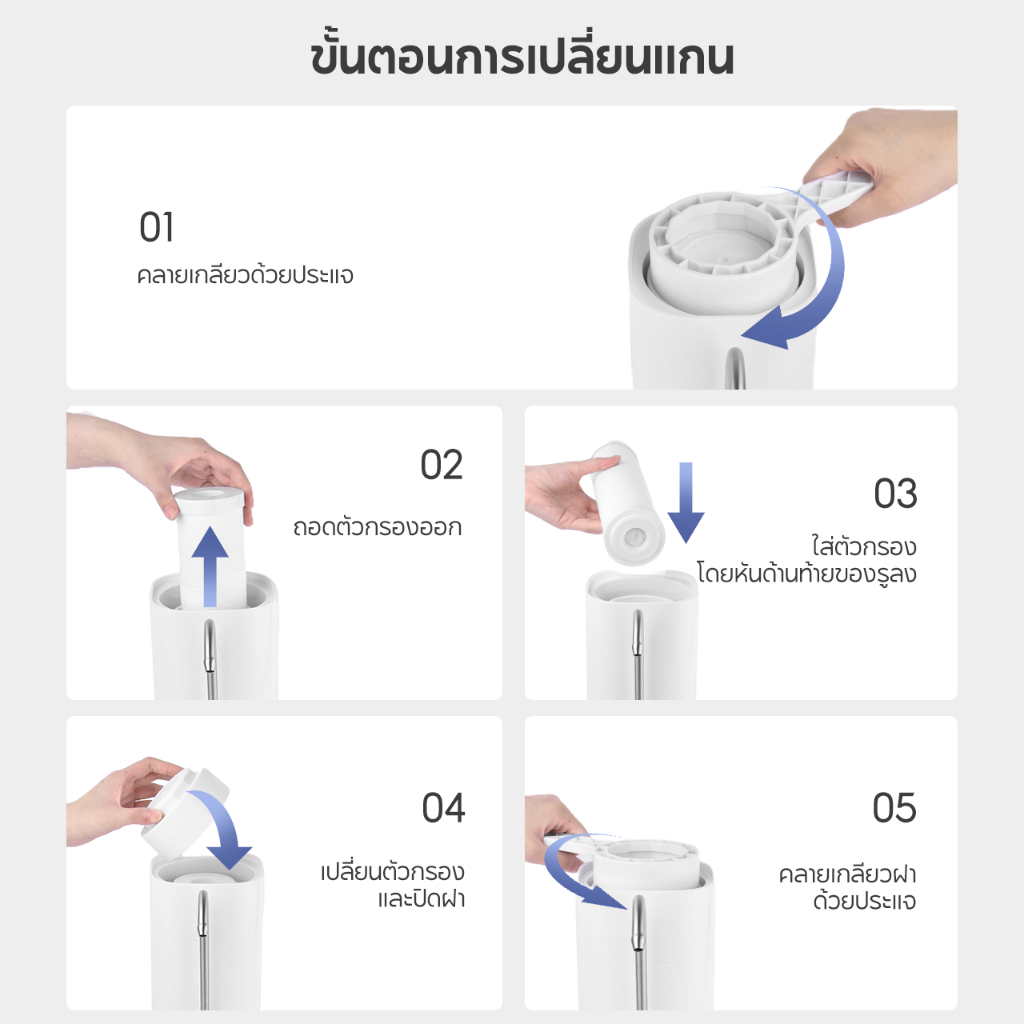 ขั้นตอนการเปลี่ยนแกน

01
คลายเกลียวด้วยประแจ

02
ถอดตัวกรองออก

03
ใส่ตัวกรอง
โดยหันด้านท้ายของรูลง

04
เปลี่ยนตัวกรอง
และปิดฝา

05
คลายเกลียวฝา
ด้วยประแจ