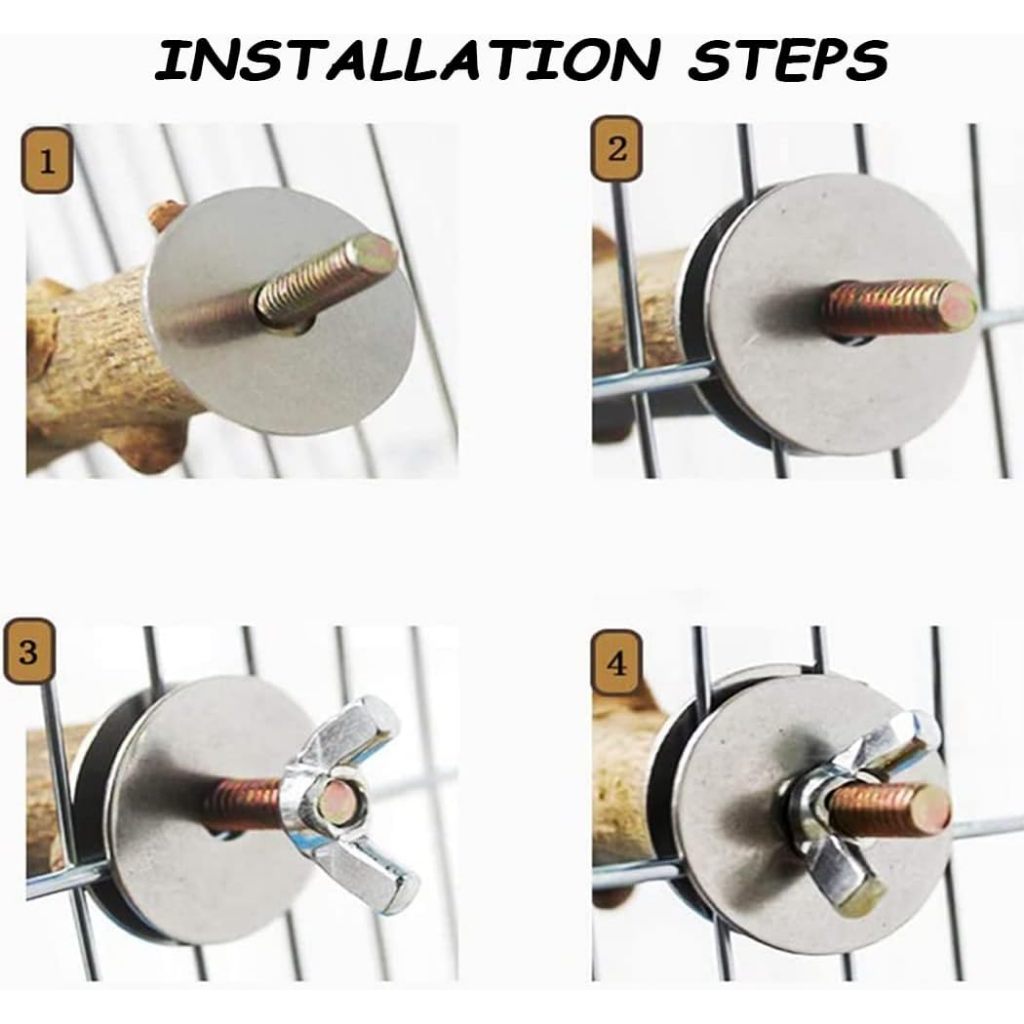 INSTALLATION STEPS

1

2

3

4