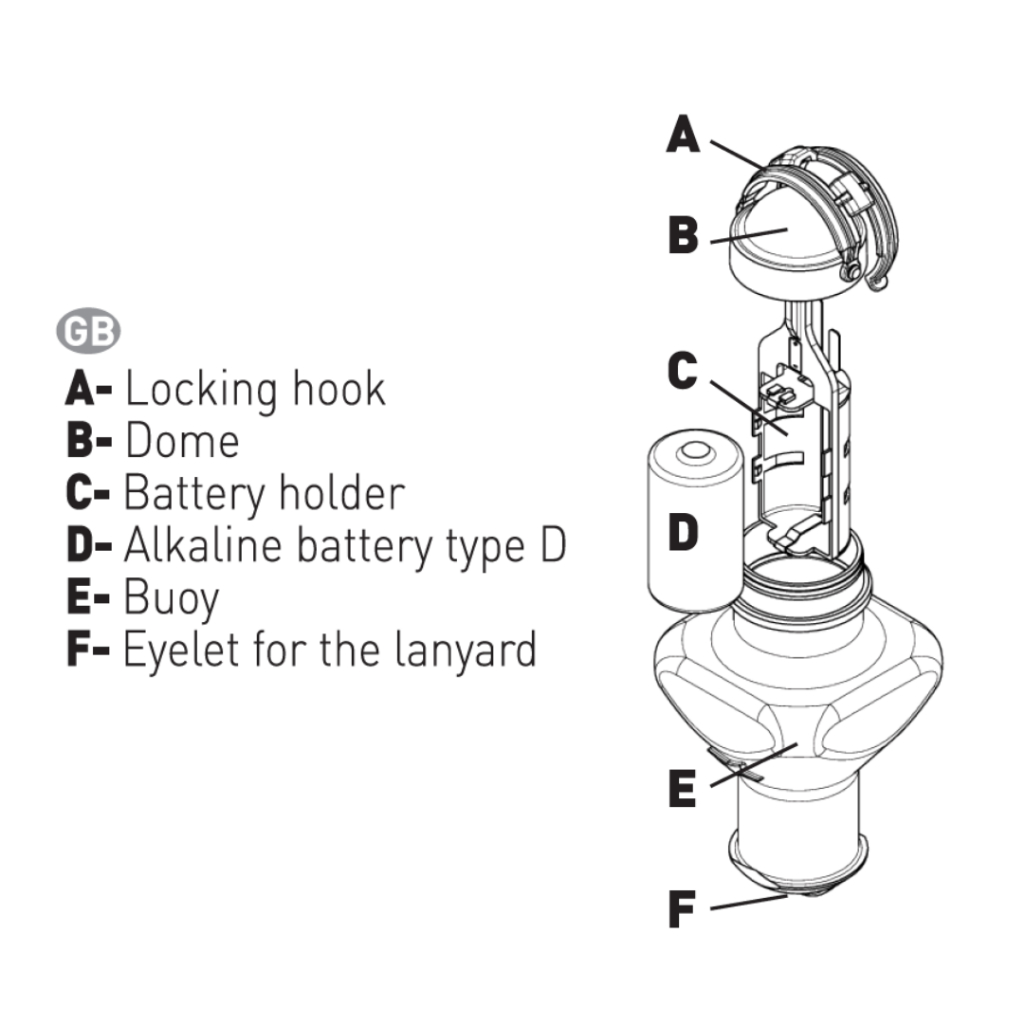 GB
A- Locking hook
B- Dome
C- Battery holder
D- Alkaline battery type D
E- Buoy
F- Eyelet for the lanyard

A
B
C
D
E
F