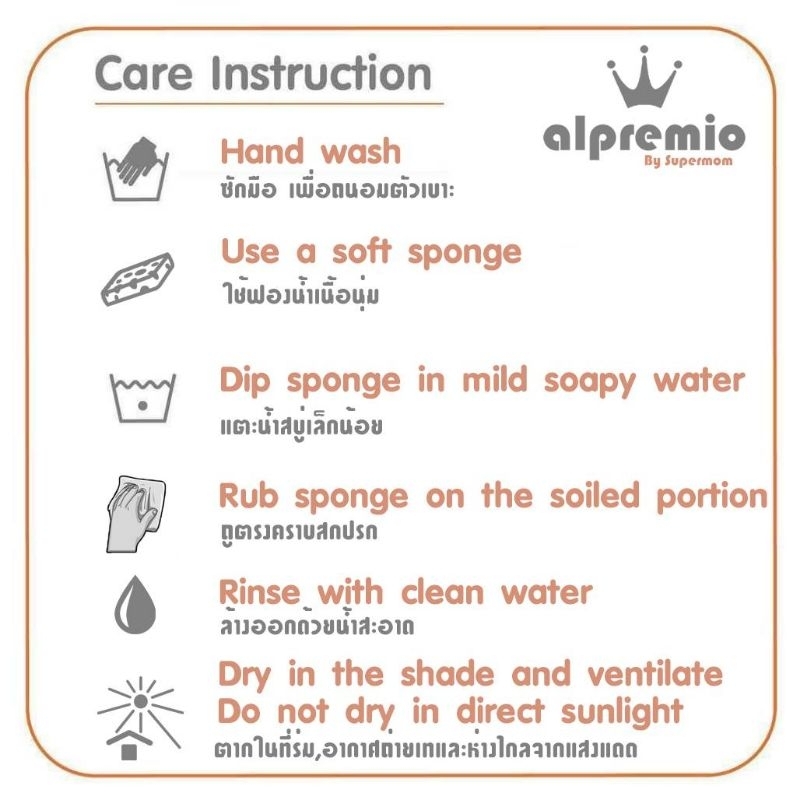 Care Instruction

alpremio
By Supermom

Hand wash
ซักมือ เพื่อถนอมตัวเบาะ

Use a soft sponge
ใช้ฟองน้ำเนื้อนุ่ม

Dip sponge in mild soapy water
แตะน้ำสบู่เล็กน้อย

Rub sponge on the soiled portion
ถูตรงคราบสกปรก

Rinse with clean water
ล้างออกด้วยน้ำสะอาด

Dry in the shade and ventilate
Do not dry in direct sunlight
ตากในที่ร่ม,อากาศถ่ายเทและห่างไกลจากแสงแดด