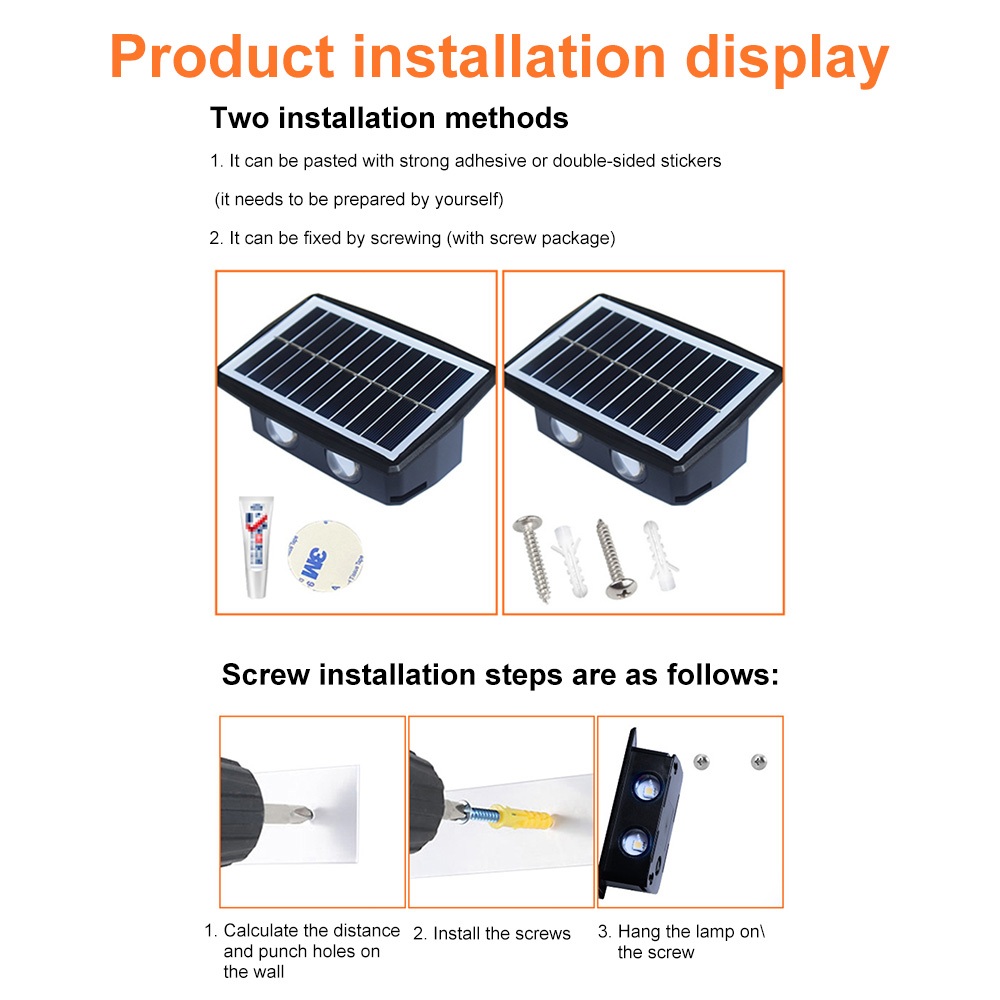 Product installation display

Two installation methods

1. It can be pasted with strong adhesive or double-sided stickers

(it needs to be prepared by yourself)

2. It can be fixed by screwing (with screw package)

3M

Screw installation steps are as follows:

1. Calculate the distance and punch holes on the wall

2. Install the screws

3. Hang the lamp on\ the screw