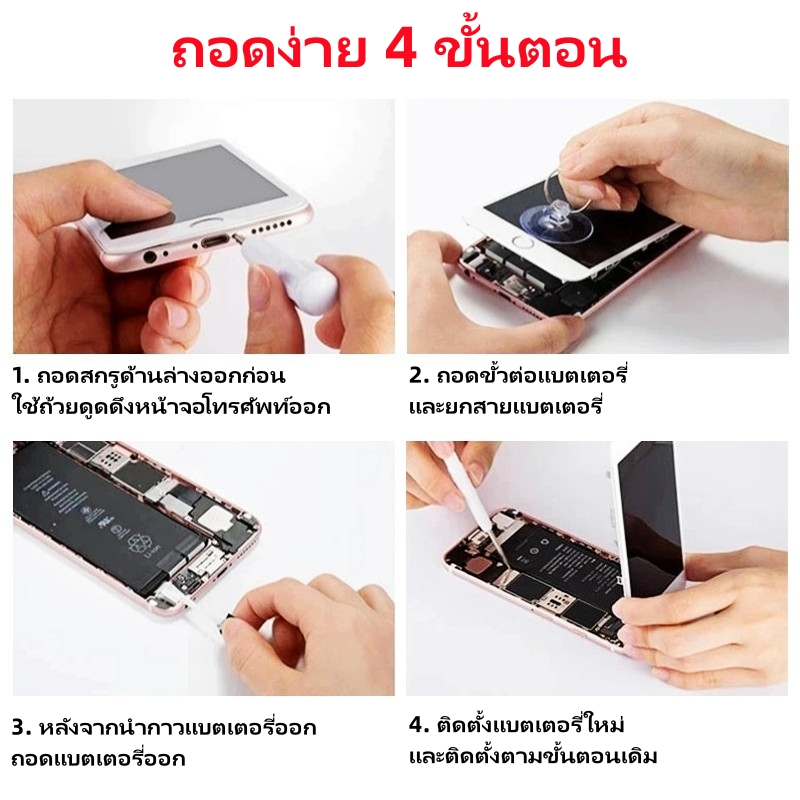 ถอดง่าย 4 ขั้นตอน

1. ถอดสกรูด้านล่างออกก่อน ใช้ถ้วยดูดดึงหน้าจอโทรศัพท์ออก

2. ถอดขั้วต่อแบตเตอรี่ และยกสายแบตเตอรี่

3. หลังจากนำกาวแบตเตอรี่ออก ถอดแบตเตอรี่ออก

4. ติดตั้งแบตเตอรี่ใหม่ และติดตั้งตามขั้นตอนเดิม