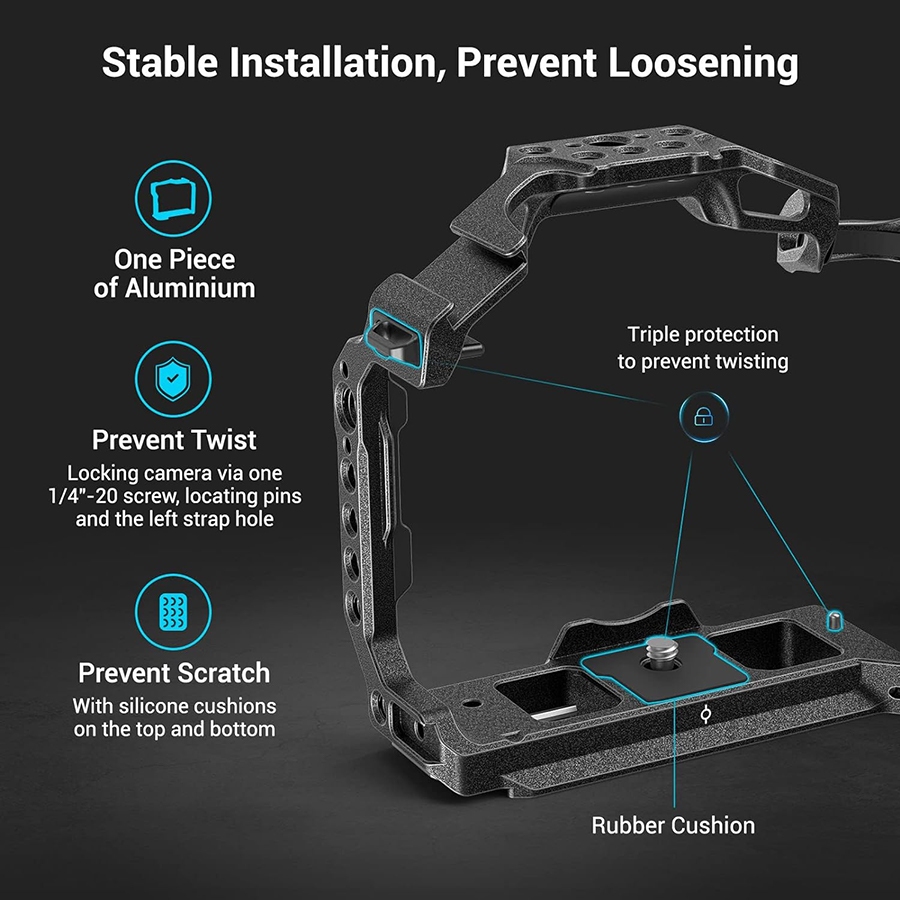 Stable Installation, Prevent Loosening

One Piece of Aluminium

Prevent Twist

Locking camera via one 1/4"-20 screw, locating pins and the left strap hole

Prevent Scratch

With silicone cushions on the top and bottom

Triple protection to prevent twisting

Rubber Cushion