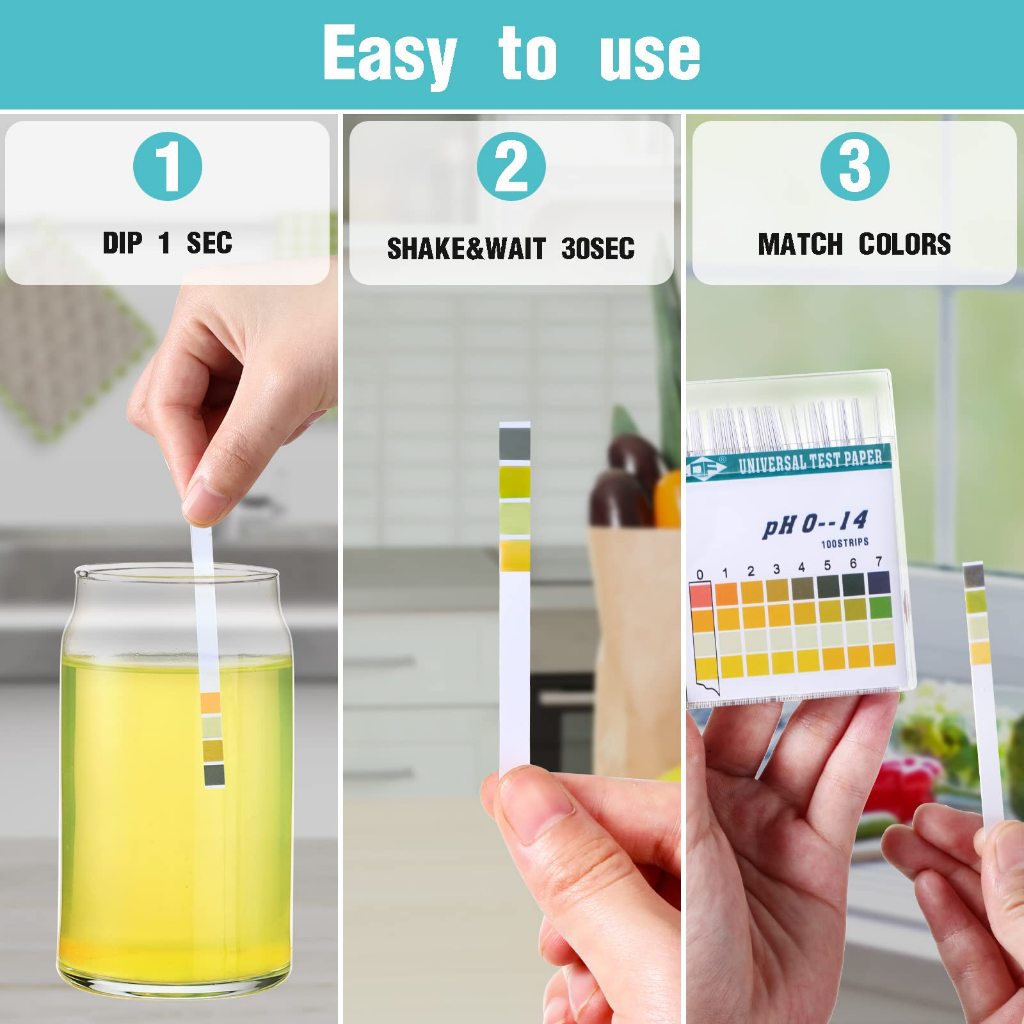 Easy to use

1
DIP 1 SEC

2
SHAKE&WAIT 30SEC

3
MATCH COLORS

DF
UNIVERSAL TEST PAPER
pH 0--14
100STRIPS
0 1 2 3 4 5 6 7