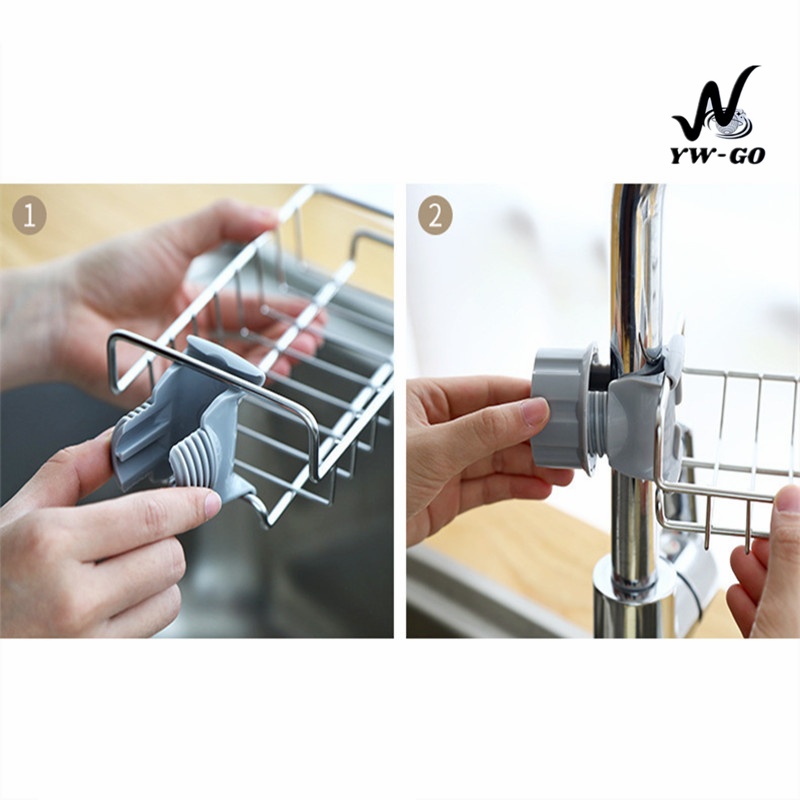 YW-GO

1

2