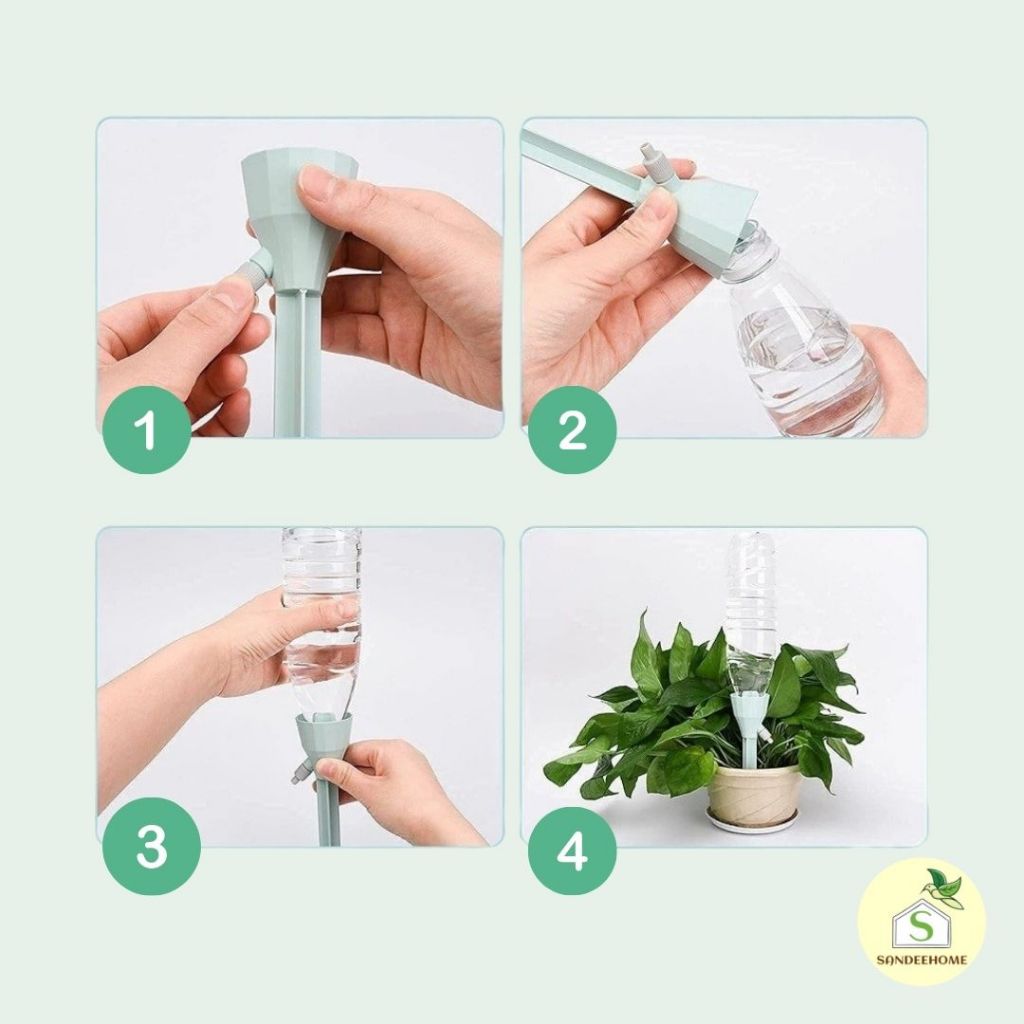 1

2

3

4

S
SANDEEHOME