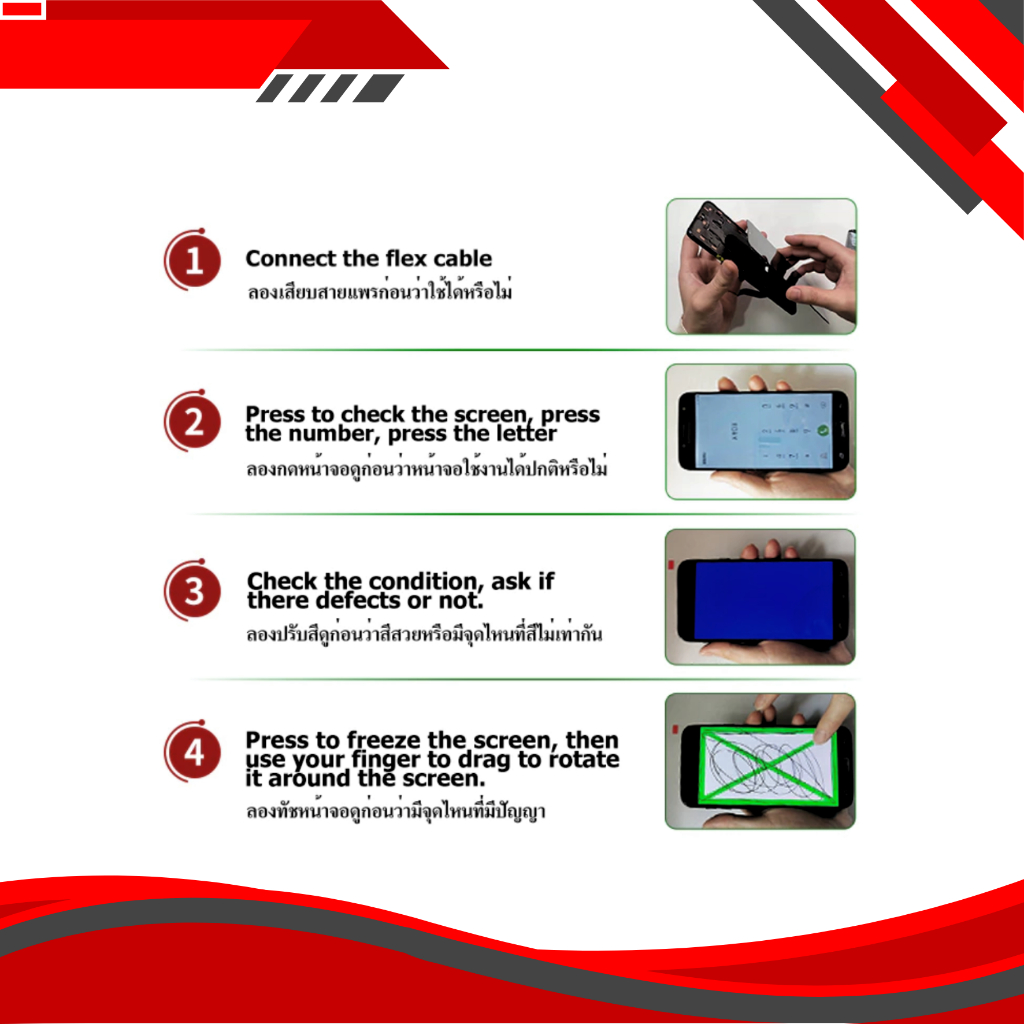 1
Connect the flex cable
ลองเสียบสายแพรก่อนว่าใช้ได้หรือไม่

2
Press to check the screen, press the number, press the letter
ลองกดหน้าจอดูก่อนว่าหน้าจอใช้งานได้ปกติหรือไม่

3
Check the condition, ask if there defects or not.
ลองปรับสีดูก่อนว่าสีสวยหรือมีจุดไหนที่สีไม่เท่ากัน

4
Press to freeze the screen, then use your finger to drag to rotate it around the screen.
ลองทัชหน้าจอดูก่อนว่ามีจุดไหนที่มีปัญญา