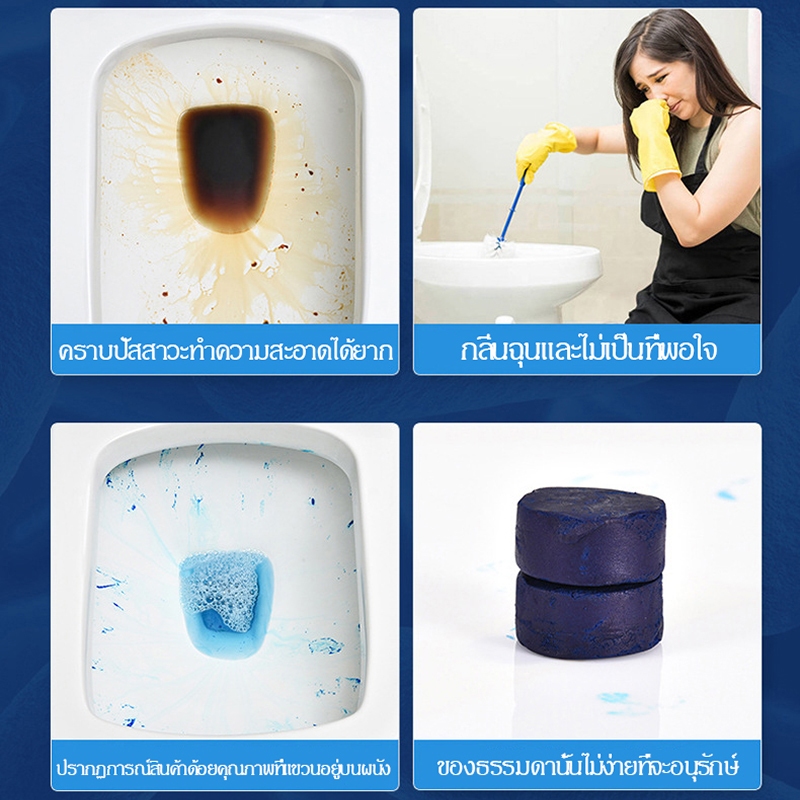 คราบปัสสาวะทำความสะอาดได้ยาก

กลิ่นฉุนและไม่เป็นที่พอใจ

ปรากฏการณ์สินค้าด้อยคุณภาพที่แขวนอยู่บนผนัง

ของธรรมดานั้นไม่ง่ายที่จะอนุรักษ์