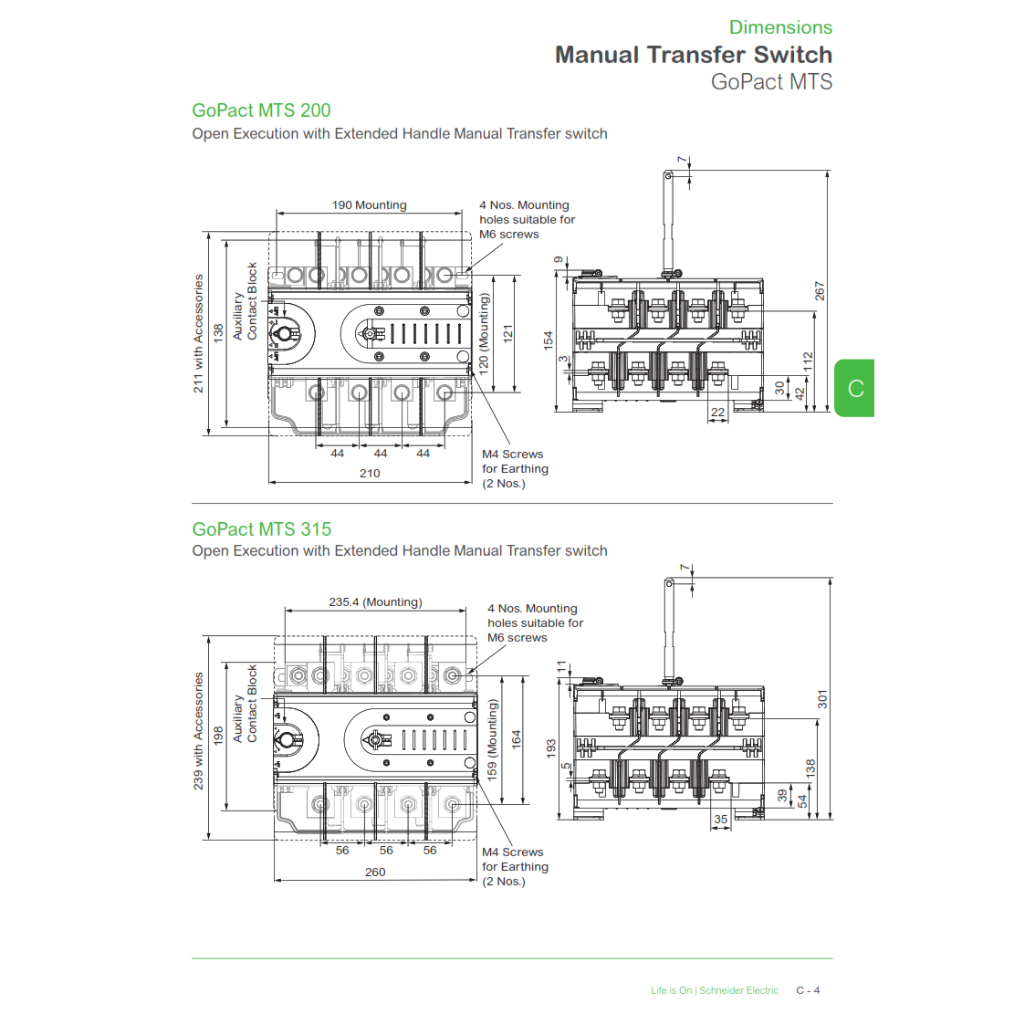 Dimensions
Manual Transfer Switch
GoPact MTS

GoPact MTS 200
Open Execution with Extended Handle Manual Transfer switch

190 Mounting
4 Nos. Mounting holes suitable for M6 screws
211 with Accessories
138
Auxiliary Contact Block
120 (Mounting)
121
44 44 44
210
M4 Screws for Earthing (2 Nos.)
7
9
154
3
267
112
30
42
22

C

GoPact MTS 315
Open Execution with Extended Handle Manual Transfer switch

235.4 (Mounting)
4 Nos. Mounting holes suitable for M6 screws
239 with Accessories
198
Auxiliary Contact Block
159 (Mounting)
164
56 56 56
260
M4 Screws for Earthing (2 Nos.)
7
11
193
5
301
138
39
54
35

Life is On | Schneider Electric C - 4