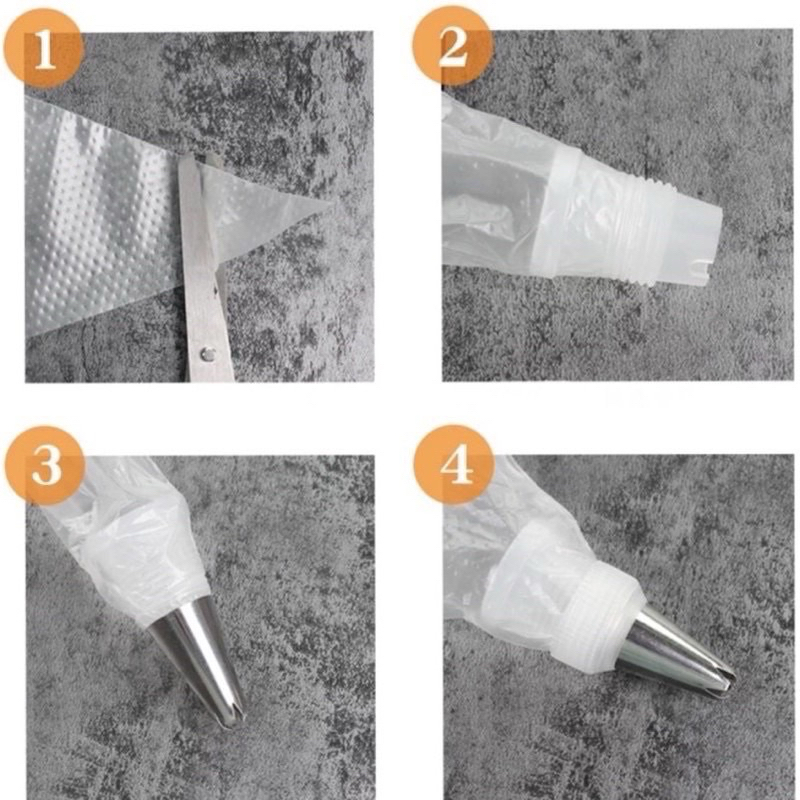 1

2

3

4