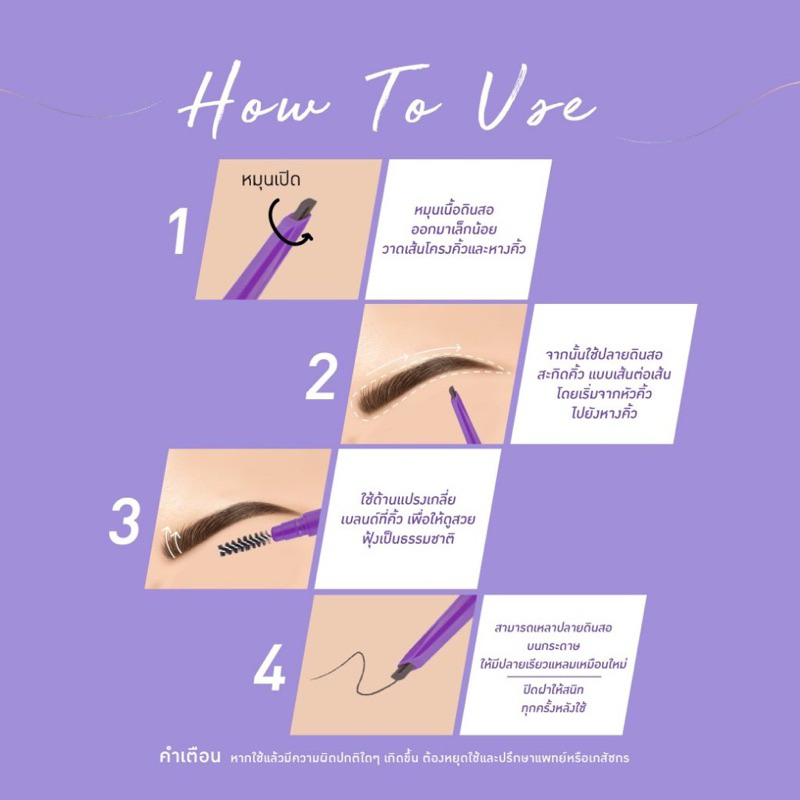 How To Use

1

หมุนเปิด

หมุนเนื้อดินสอ ออกมาเล็กน้อย วาดเส้นโครงคิ้วและหางคิ้ว

2

จากนั้นใช้ปลายดินสอ สะกิดคิ้ว แบบเส้นต่อเส้น โดยเริ่มจากหัวคิ้ว ไปยังหางคิ้ว

3

ใช้ด้านแปรงเกลี่ย เบลนด์ที่คิ้ว เพื่อให้ดูสวย ฟุ้งเป็นธรรมชาติ

4

สามารถเหลาปลายดินสอ บนกระดาษ ให้มีปลายเรียวแหลมเหมือนใหม่

ปิดฝาให้สนิท ทุกครั้งหลังใช้

คำเตือน หากใช้แล้วมีความผิดปกติใดๆ เกิดขึ้น ต้องหยุดใช้และปรึกษาแพทย์หรือเภสัชกร