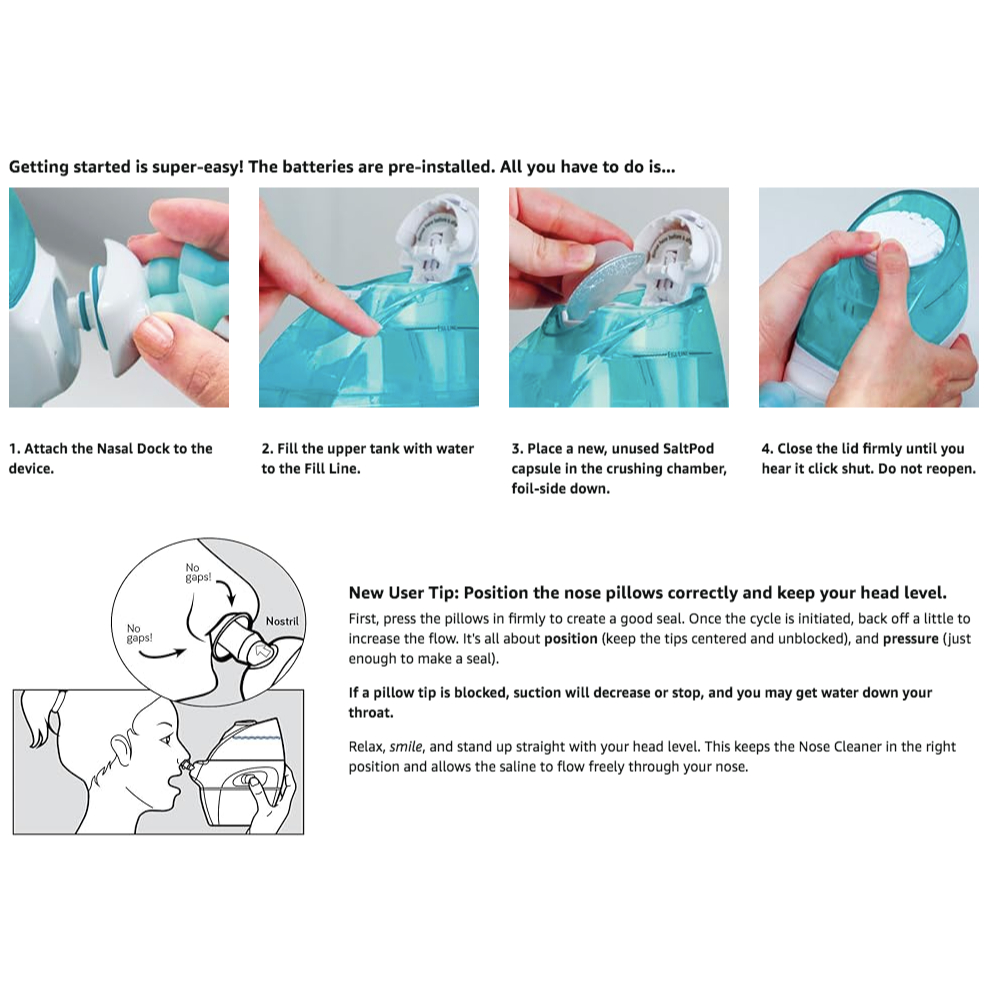 Getting started is super-easy! The batteries are pre-installed. All you have to do is...

1. Attach the Nasal Dock to the device.

2. Fill the upper tank with water to the Fill Line.

3. Place a new, unused SaltPod capsule in the crushing chamber, foil-side down.

4. Close the lid firmly until you hear it click shut. Do not reopen.

No gaps!

No gaps!

Nostril

New User Tip: Position the nose pillows correctly and keep your head level.

First, press the pillows in firmly to create a good seal. Once the cycle is initiated, back off a little to increase the flow. It's all about position (keep the tips centered and unblocked), and pressure (just enough to make a seal).

If a pillow tip is blocked, suction will decrease or stop, and you may get water down your throat.

Relax, smile, and stand up straight with your head level. This keeps the Nose Cleaner in the right position and allows the saline to flow freely through your nose.