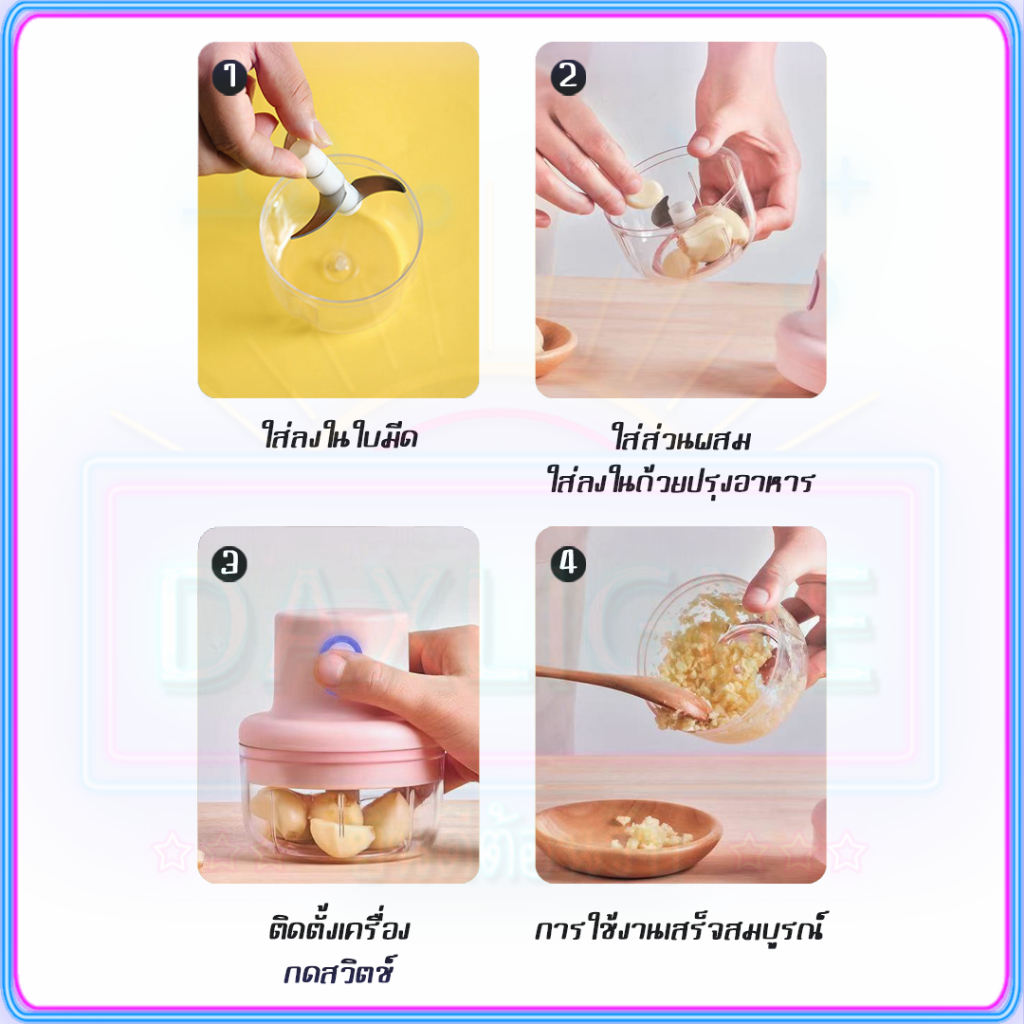 1
ใส่ลงในใบมีด

2
ใส่ส่วนผสม
ใส่ลงในถ้วยปรุงอาหาร

3
ติดตั้งเครื่อง
กดสวิตช์

4
การใช้งานเสร็จสมบูรณ์

DAYLIGHT