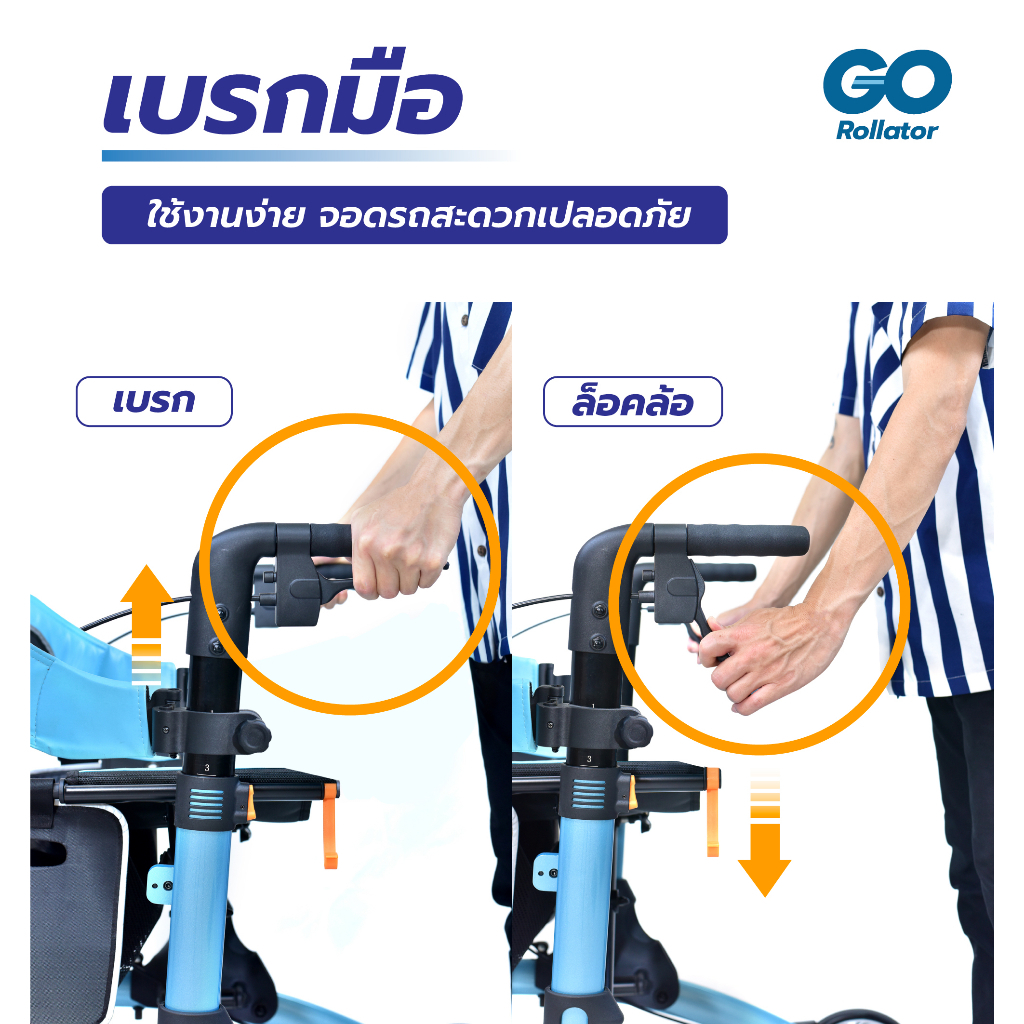 เบรกมือ

GO
Rollator

ใช้งานง่าย จอดรถสะดวกเปลอดภัย

เบรก

ล็อคล้อ

3

3