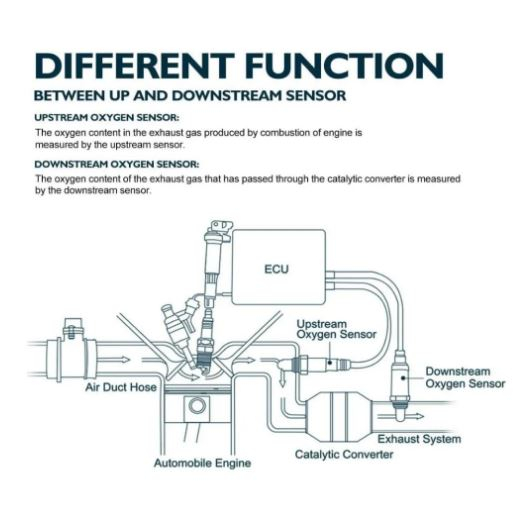 DIFFERENT FUNCTION

BETWEEN UP AND DOWNSTREAM SENSOR

UPSTREAM OXYGEN SENSOR:

The oxygen content in the exhaust gas produced by combustion of engine is measured by the upstream sensor.

DOWNSTREAM OXYGEN SENSOR:

The oxygen content of the exhaust gas that has passed through the catalytic converter is measured by the downstream sensor.

ECU

Upstream Oxygen Sensor

Downstream Oxygen Sensor

Air Duct Hose

Exhaust System

Catalytic Converter

Automobile Engine