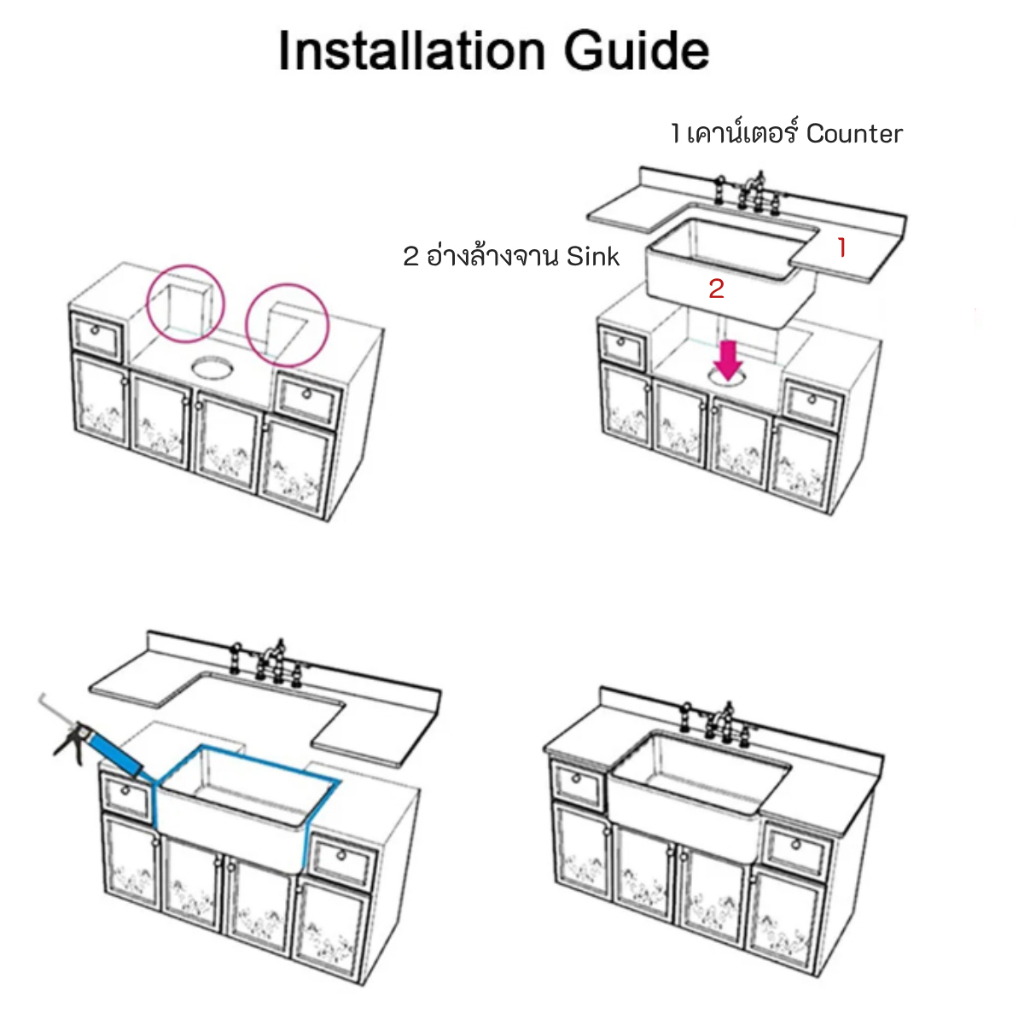 Installation Guide

1 เคาน์เตอร์ Counter

2 อ่างล้างจาน Sink

1

2