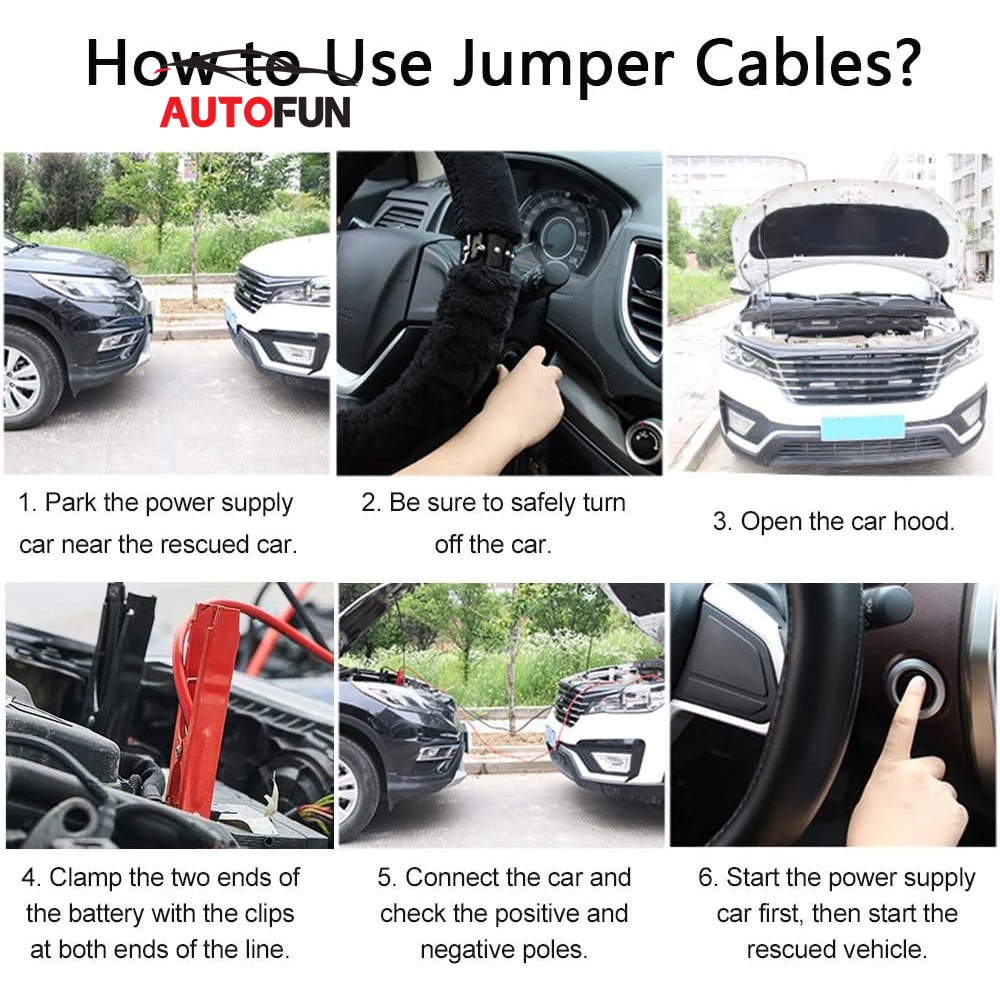 How to Use Jumper Cables?

AUTOFUN

1. Park the power supply car near the rescued car.

2. Be sure to safely turn off the car.

3. Open the car hood.

4. Clamp the two ends of the battery with the clips at both ends of the line.

5. Connect the car and check the positive and negative poles.

6. Start the power supply car first, then start the rescued vehicle.