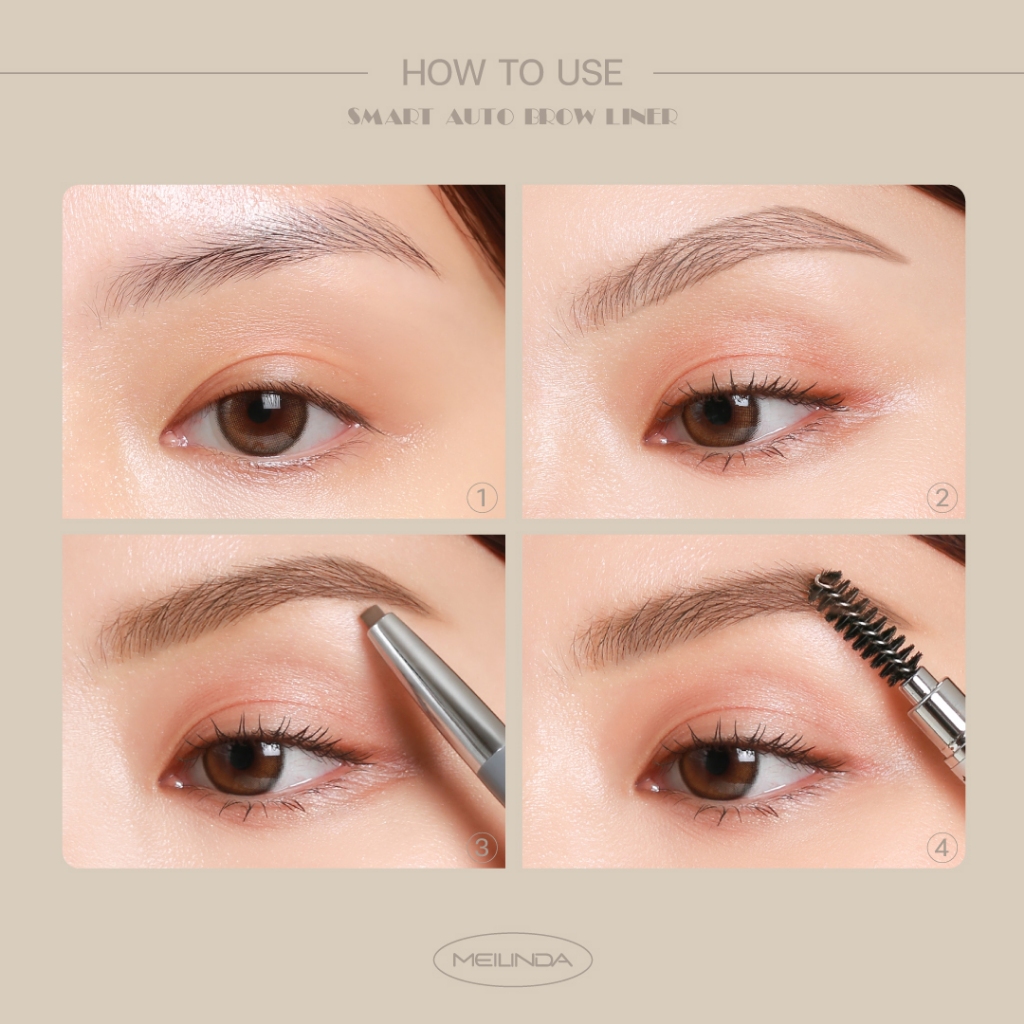 HOW TO USE
SMART AUTO BROW LINER

①

②

③

④

MEILINDA