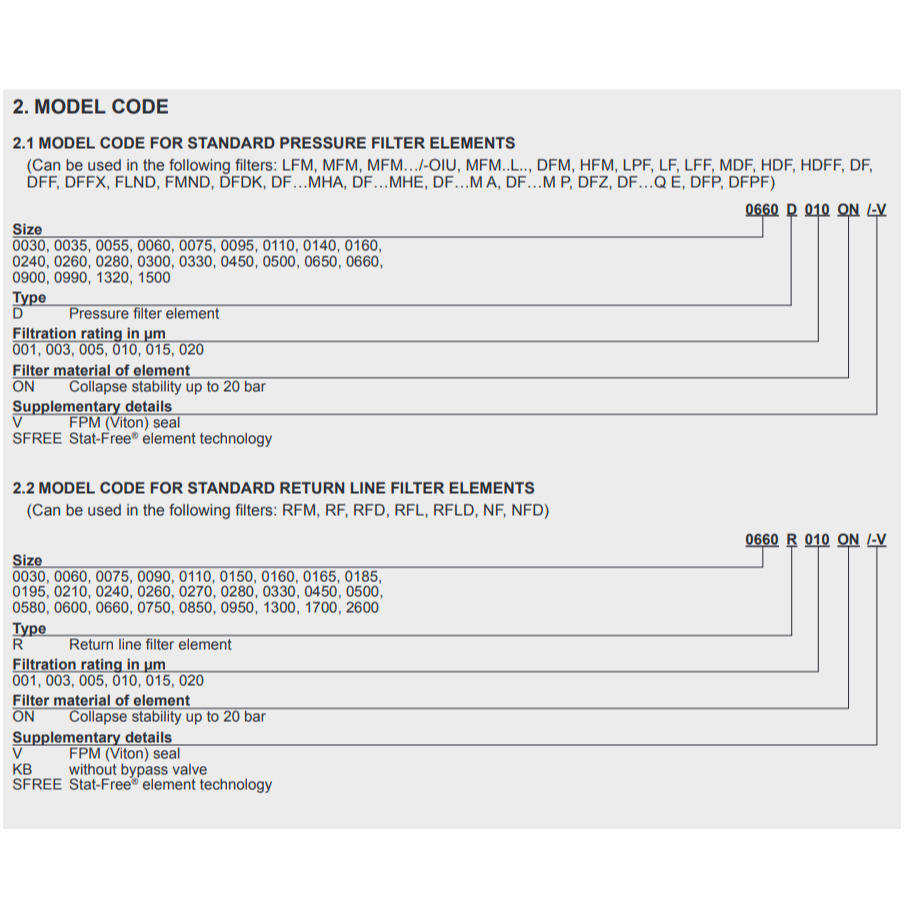 2. MODEL CODE

2.1 MODEL CODE FOR STANDARD PRESSURE FILTER ELEMENTS
(Can be used in the following filters: LFM, MFM, MFM…/-OIU, MFM..L.., DFM, HFM, LPF, LF, LFF, MDF, HDF, HDFF, DF, DFF, DFFX, FLND, FMND, DFDK, DF…MHA, DF…MHE, DF…M A, DF…M P, DFZ, DF…Q E, DFP, DFPF)

0660 D 010 ON /-V

Size
0030, 0035, 0055, 0060, 0075, 0095, 0110, 0140, 0160, 0240, 0260, 0280, 0300, 0330, 0450, 0500, 0650, 0660, 0900, 0990, 1320, 1500

Type
D Pressure filter element

Filtration rating in µm
001, 003, 005, 010, 015, 020

Filter material of element
ON Collapse stability up to 20 bar

Supplementary details
V FPM (Viton) seal
SFREE Stat-Free® element technology

2.2 MODEL CODE FOR STANDARD RETURN LINE FILTER ELEMENTS
(Can be used in the following filters: RFM, RF, RFD, RFL, RFLD, NF, NFD)

0660 R 010 ON /-V

Size
0030, 0060, 0075, 0090, 0110, 0150, 0160, 0165, 0185, 0195, 0210, 0240, 0260, 0270, 0280, 0330, 0450, 0500, 0580, 0600, 0660, 0750, 0850, 0950, 1300, 1700, 2600

Type
R Return line filter element

Filtration rating in µm
001, 003, 005, 010, 015, 020

Filter material of element
ON Collapse stability up to 20 bar

Supplementary details
V FPM (Viton) seal
KB without bypass valve
SFREE Stat-Free® element technology