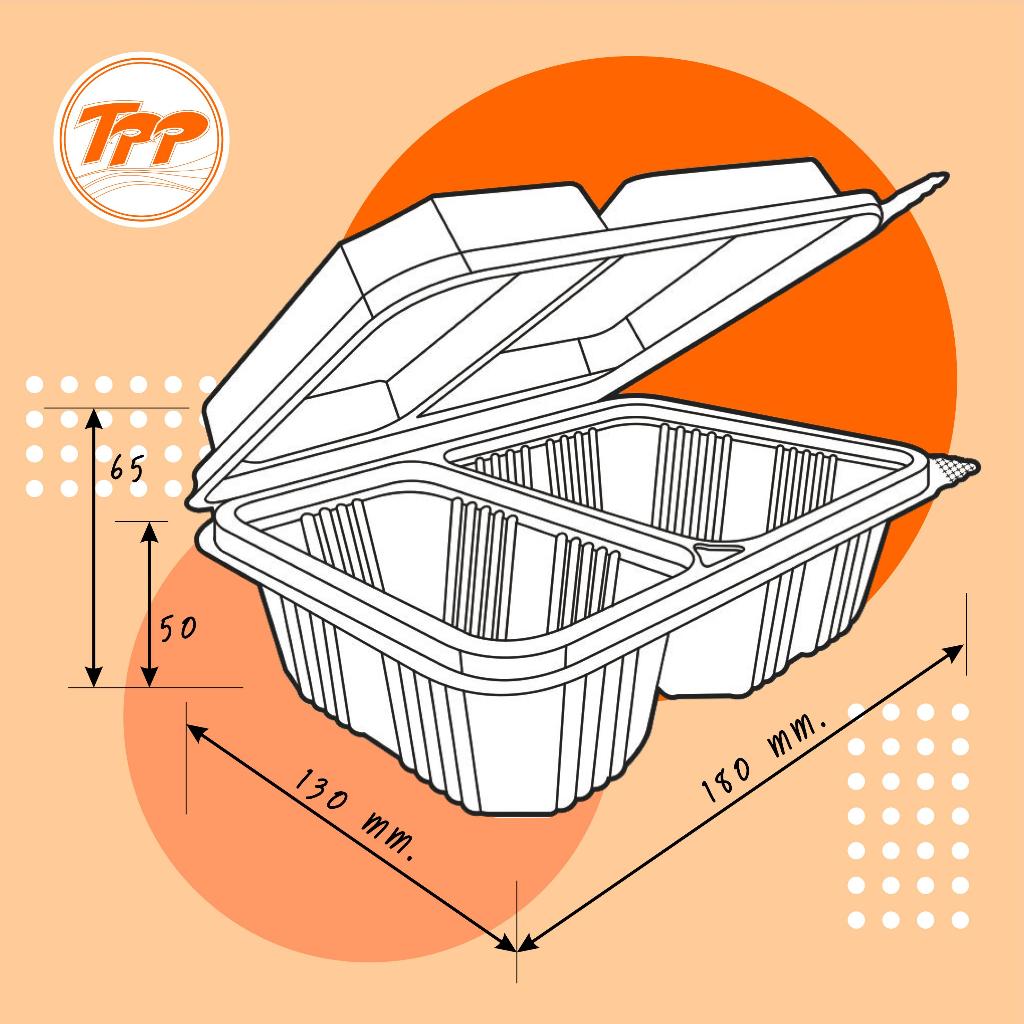 TPP

65

50

130 mm.

180 mm.