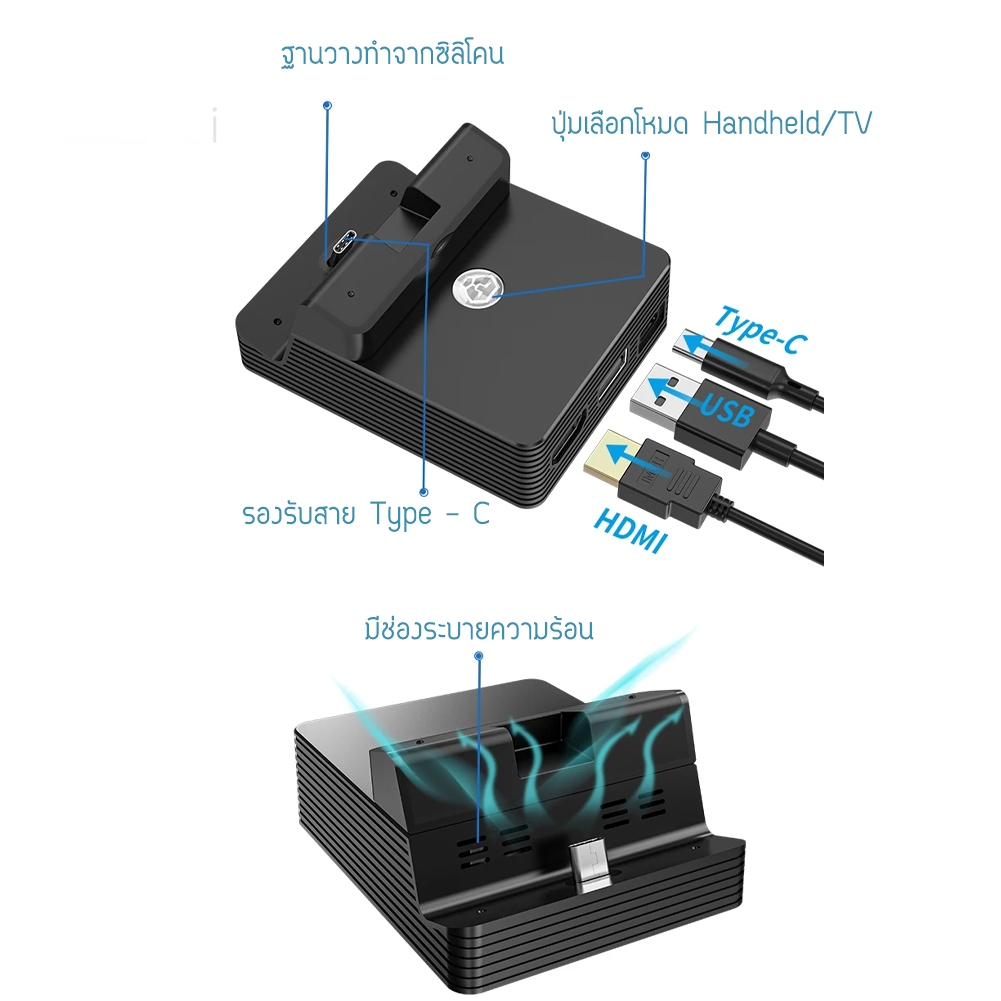 ฐานวางทำจากซิลิโคน

ปุ่มเลือกโหมด Handheld/TV

Type-C

USB

HDMI

รองรับสาย Type - C

มีช่องระบายความร้อน