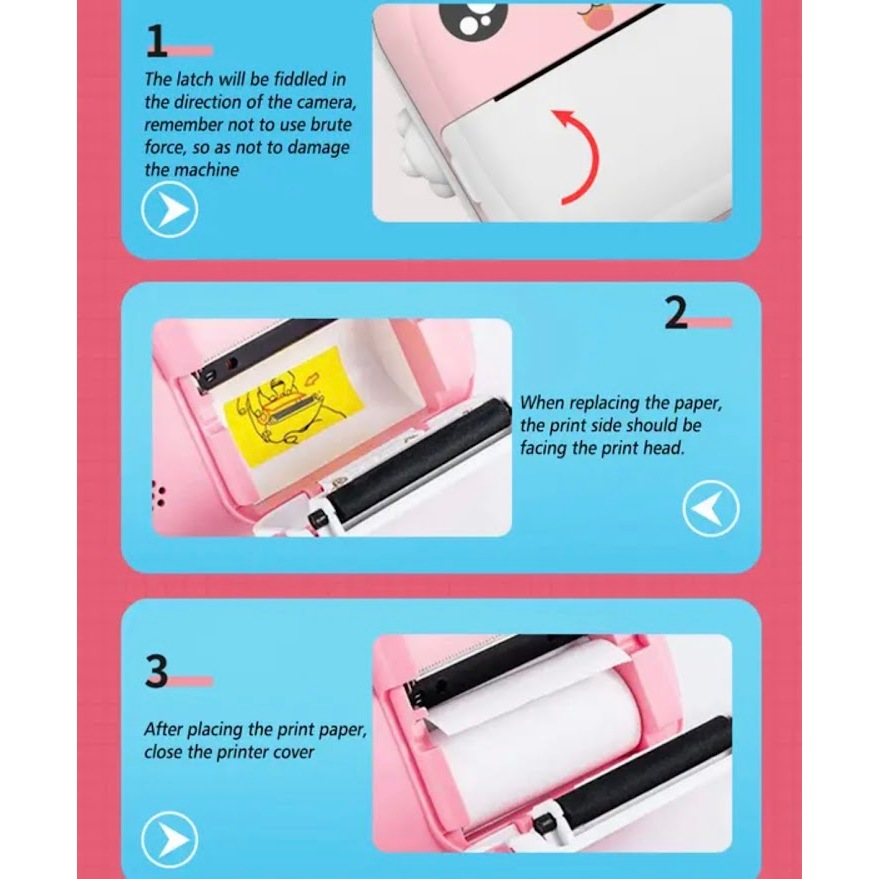 1

The latch will be fiddled in the direction of the camera, remember not to use brute force, so as not to damage the machine

2

When replacing the paper, the print side should be facing the print head.

3

After placing the print paper, close the printer cover