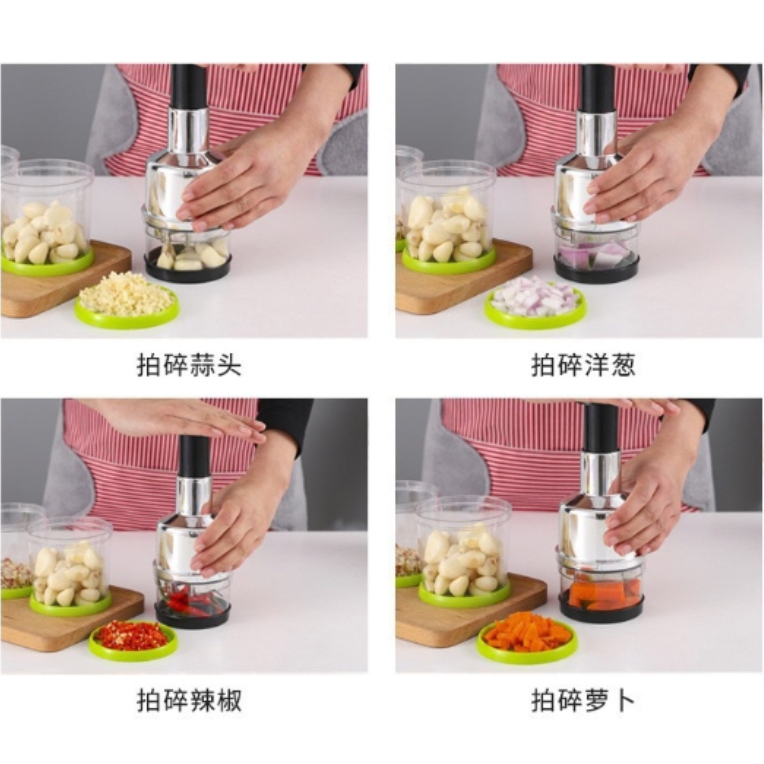 拍碎蒜头

拍碎洋葱

拍碎辣椒

拍碎萝卜