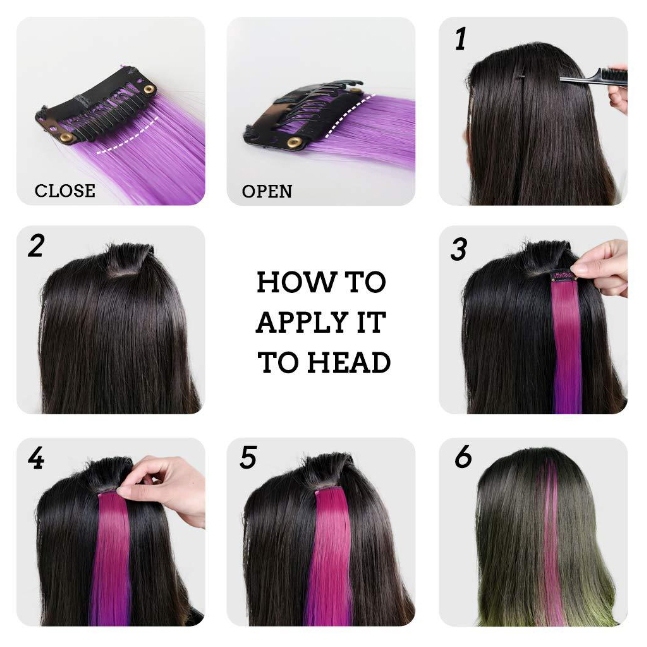 CLOSE

OPEN

1

2

HOW TO APPLY IT TO HEAD

3

4

5

6