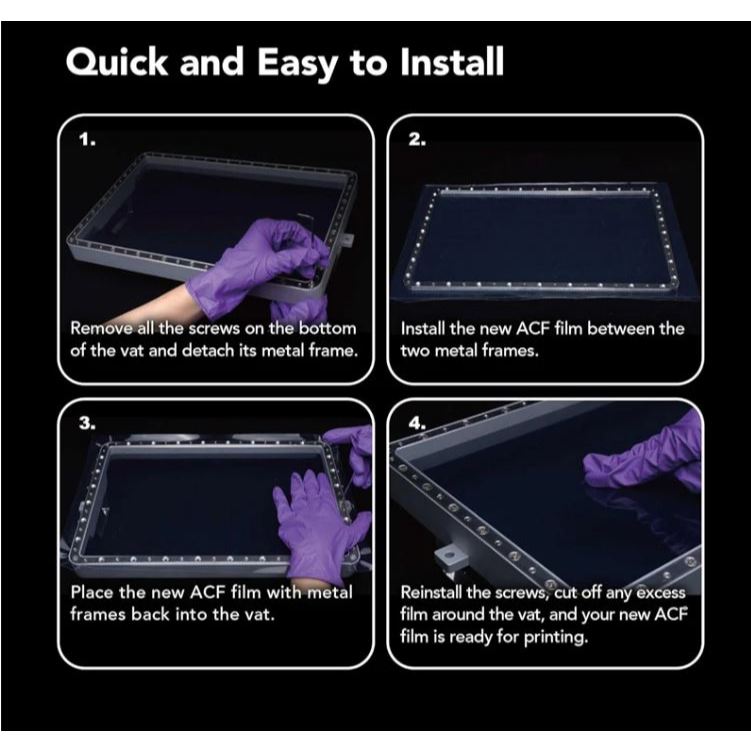 Quick and Easy to Install

1.

Remove all the screws on the bottom of the vat and detach its metal frame.

2.

Install the new ACF film between the two metal frames.

3.

Place the new ACF film with metal frames back into the vat.

4.

Reinstall the screws, cut off any excess film around the vat, and your new ACF film is ready for printing.