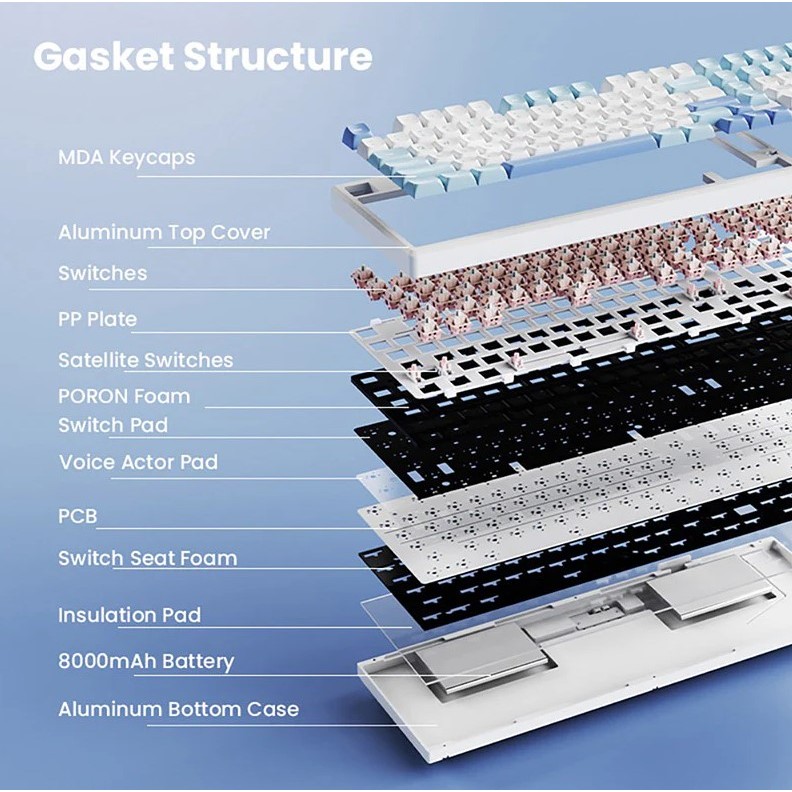 Gasket Structure

MDA Keycaps

Aluminum Top Cover

Switches

PP Plate

Satellite Switches

PORON Foam

Switch Pad

Voice Actor Pad

PCB

Switch Seat Foam

Insulation Pad

8000mAh Battery

Aluminum Bottom Case