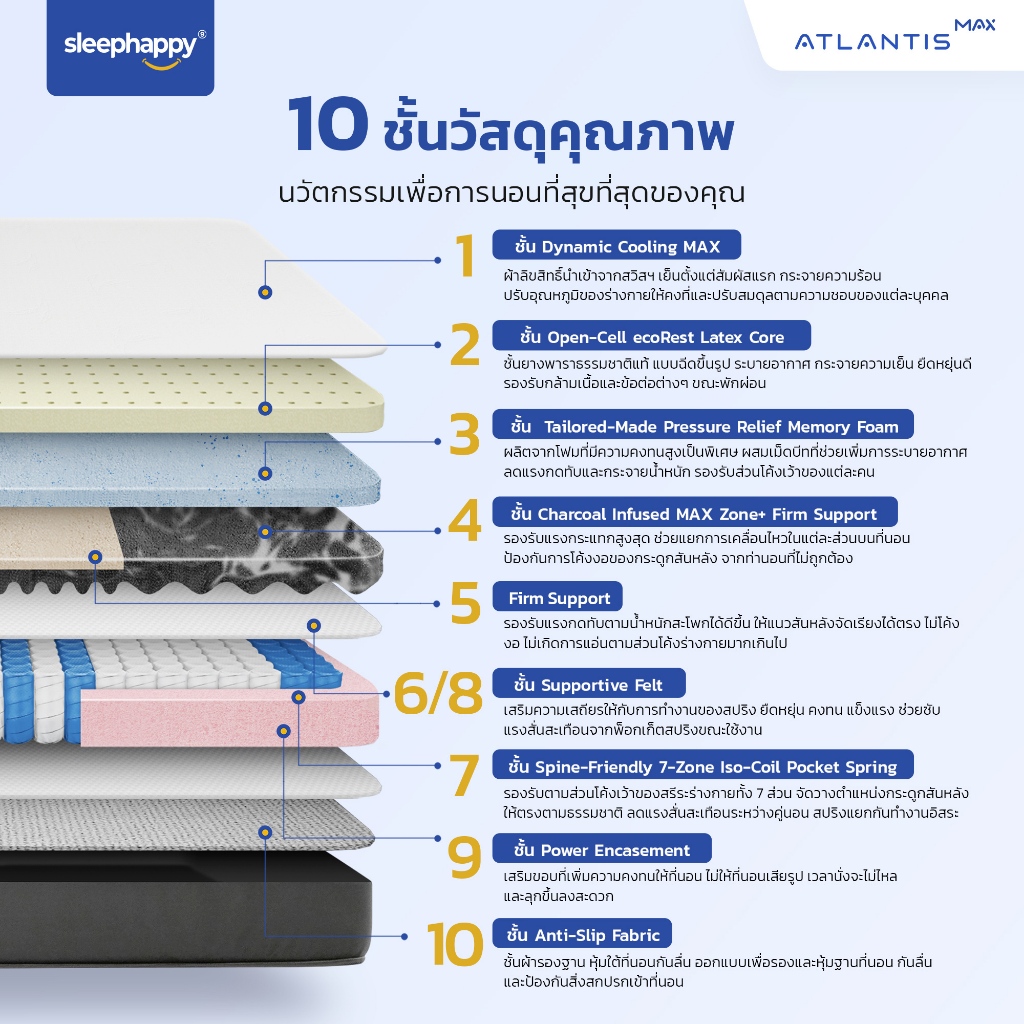 sleephappy®

ATLANTIS MAX

10 ชั้นวัสดุคุณภาพ
นวัตกรรมเพื่อการนอนที่สุขที่สุดของคุณ

1
ชั้น Dynamic Cooling MAX
ผ้าลิขสิทธิ์นำเข้าจากสวิสฯ เย็นตั้งแต่สัมผัสแรก กระจายความร้อน ปรับอุณหภูมิของร่างกายให้คงที่และปรับสมดุลตามความชอบของแต่ละบุคคล

2
ชั้น Open-Cell ecoRest Latex Core
ชั้นยางพาราธรรมชาติแท้ แบบฉีดขึ้นรูป ระบายอากาศ กระจายความเย็น ยืดหยุ่นดี รองรับกล้ามเนื้อและข้อต่อต่างๆ ขณะพักผ่อน

3
ชั้น Tailored-Made Pressure Relief Memory Foam
ผลิตจากโฟมที่มีความคงทนสูงเป็นพิเศษ ผสมเม็ดบีทที่ช่วยเพิ่มการระบายอากาศ ลดแรงกดทับและกระจายน้ำหนัก รองรับส่วนโค้งเว้าของแต่ละคน

4
ชั้น Charcoal Infused MAX Zone+ Firm Support
รองรับแรงกระแทกสูงสุด ช่วยแยกการเคลื่อนไหวในแต่ละส่วนบนที่นอน ป้องกันการโค้งงอของกระดูกสันหลัง จากท่านอนที่ไม่ถูกต้อง

5
Firm Support
รองรับแรงกดทับตามน้ำหนักสะโพกได้ดีขึ้น ให้แนวสันหลังจัดเรียงได้ตรง ไม่โค้งงอ ไม่เกิดการแอ่นตามส่วนโค้งร่างกายมากเกินไป

6/8
ชั้น Supportive Felt
เสริมความเสถียรให้กับการทำงานของสปริง ยืดหยุ่น คงทน แข็งแรง ช่วยซับแรงสั่นสะเทือนจากพ็อกเก็ตสปริงขณะใช้งาน

7
ชั้น Spine-Friendly 7-Zone Iso-Coil Pocket Spring
รองรับตามส่วนโค้งเว้าของสรีระร่างกายทั้ง 7 ส่วน จัดวางตำแหน่งกระดูกสันหลังให้ตรงตามธรรมชาติ ลดแรงสั่นสะเทือนระหว่างคู่นอน สปริงแยกกันทำงานอิสระ

9
ชั้น Power Encasement
เสริมขอบที่เพิ่มความคงทนให้ที่นอน ไม่ให้ที่นอนเสียรูป เวลานั่งจะไม่ไหล และลุกขึ้นลงสะดวก

10
ชั้น Anti-Slip Fabric
ชั้นผ้ารองฐาน หุ้มใต้ที่นอนกันลื่น ออกแบบเพื่อรองและหุ้มฐานที่นอน กันลื่น และป้องกันสิ่งสกปรกเข้าที่นอน