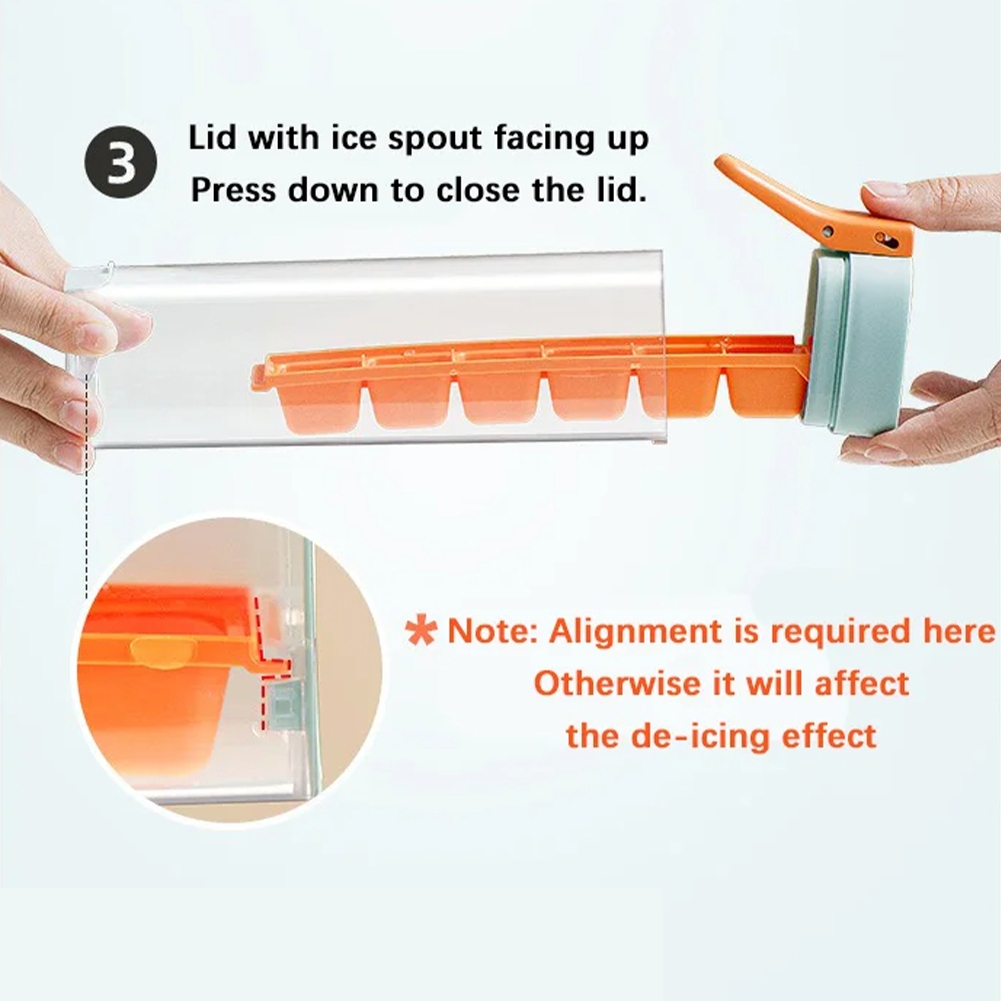 3 Lid with ice spout facing up
Press down to close the lid.

* Note: Alignment is required here
Otherwise it will affect
the de-icing effect