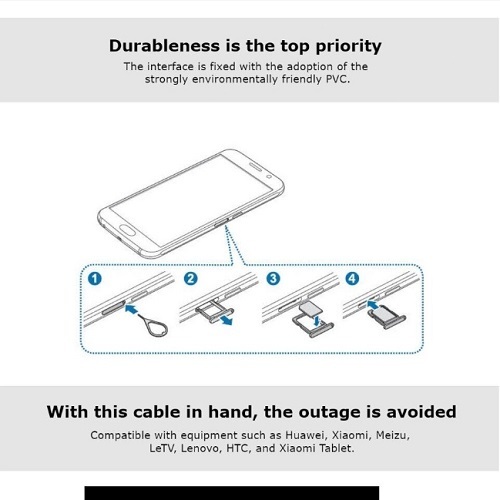 Durableness is the top priority

The interface is fixed with the adoption of the strongly environmentally friendly PVC.

1
2
3
4

With this cable in hand, the outage is avoided

Compatible with equipment such as Huawei, Xiaomi, Meizu, LeTV, Lenovo, HTC, and Xiaomi Tablet.