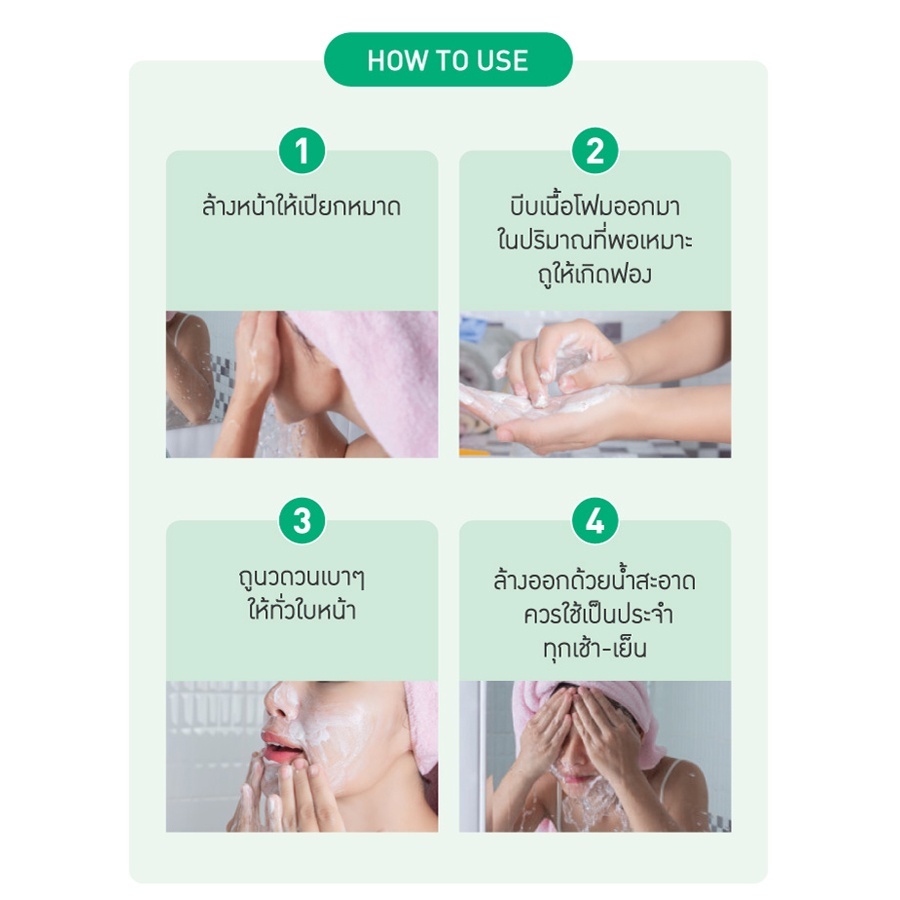 HOW TO USE

1
ล้างหน้าให้เปียกหมาด

2
บีบเนื้อโฟมออกมา
ในปริมาณที่พอเหมาะ
ถูให้เกิดฟอง

3
ถูนวดวนเบาๆ
ให้ทั่วใบหน้า

4
ล้างออกด้วยน้ำสะอาด
ควรใช้เป็นประจำ
ทุกเช้า-เย็น