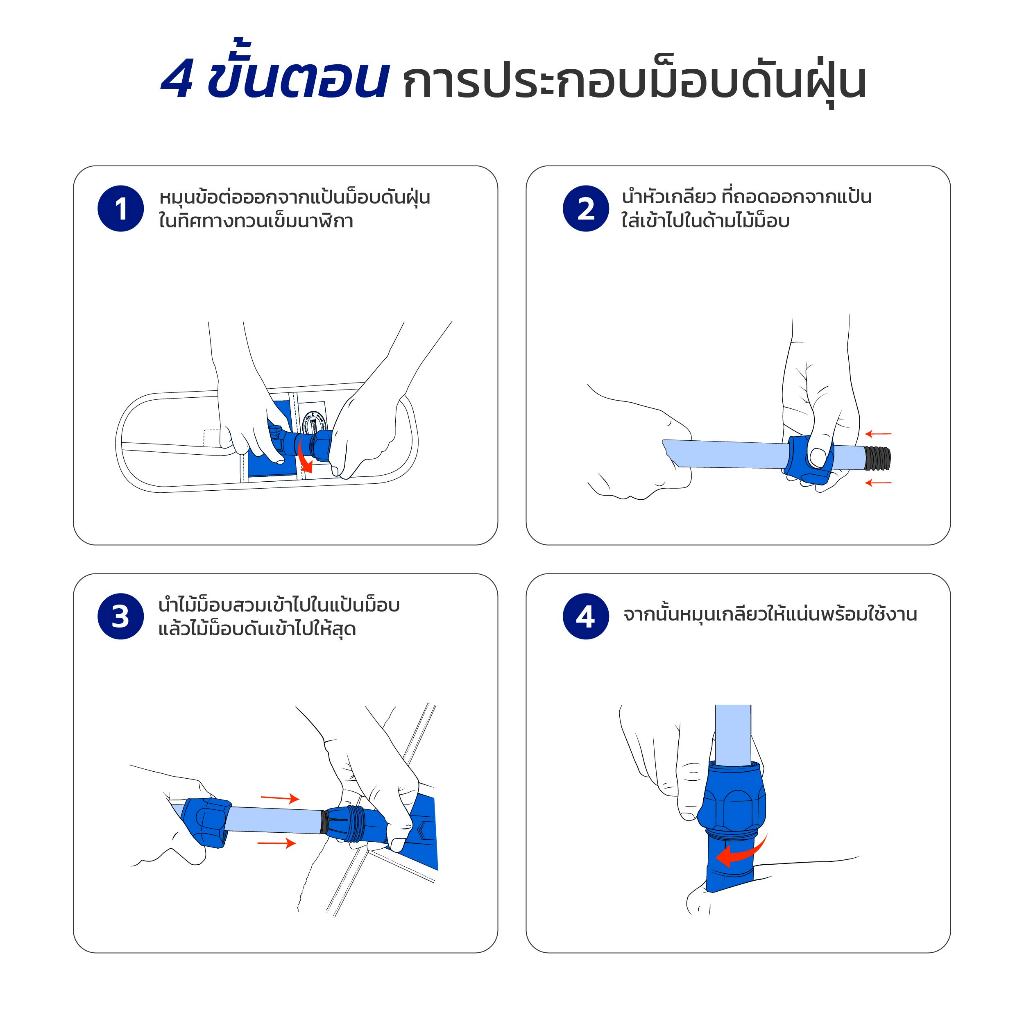 4 ขั้นตอน การประกอบม็อบดันฝุ่น

1 หมุนข้อต่อออกจากแป้นม็อบดันฝุ่น ในทิศทางทวนเข็มนาฬิกา

2 นำหัวเกลียว ที่ถอดออกจากแป้น ใส่เข้าไปในด้ามไม้ม็อบ

3 นำไม้ม็อบสวมเข้าไปในแป้นม็อบ แล้วไม้ม็อบดันเข้าไปให้สุด

4 จากนั้นหมุนเกลียวให้แน่นพร้อมใช้งาน