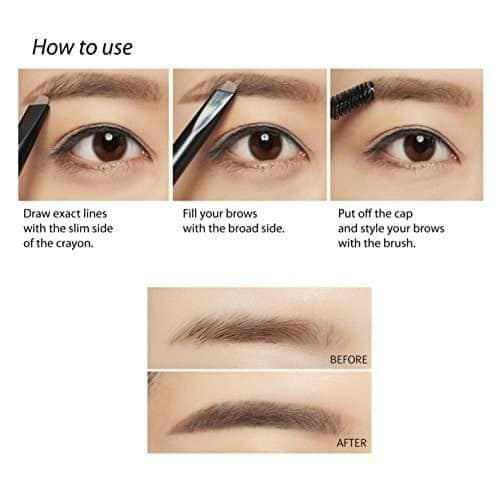 How to use

Draw exact lines with the slim side of the crayon.

Fill your brows with the broad side.

Put off the cap and style your brows with the brush.

BEFORE

AFTER