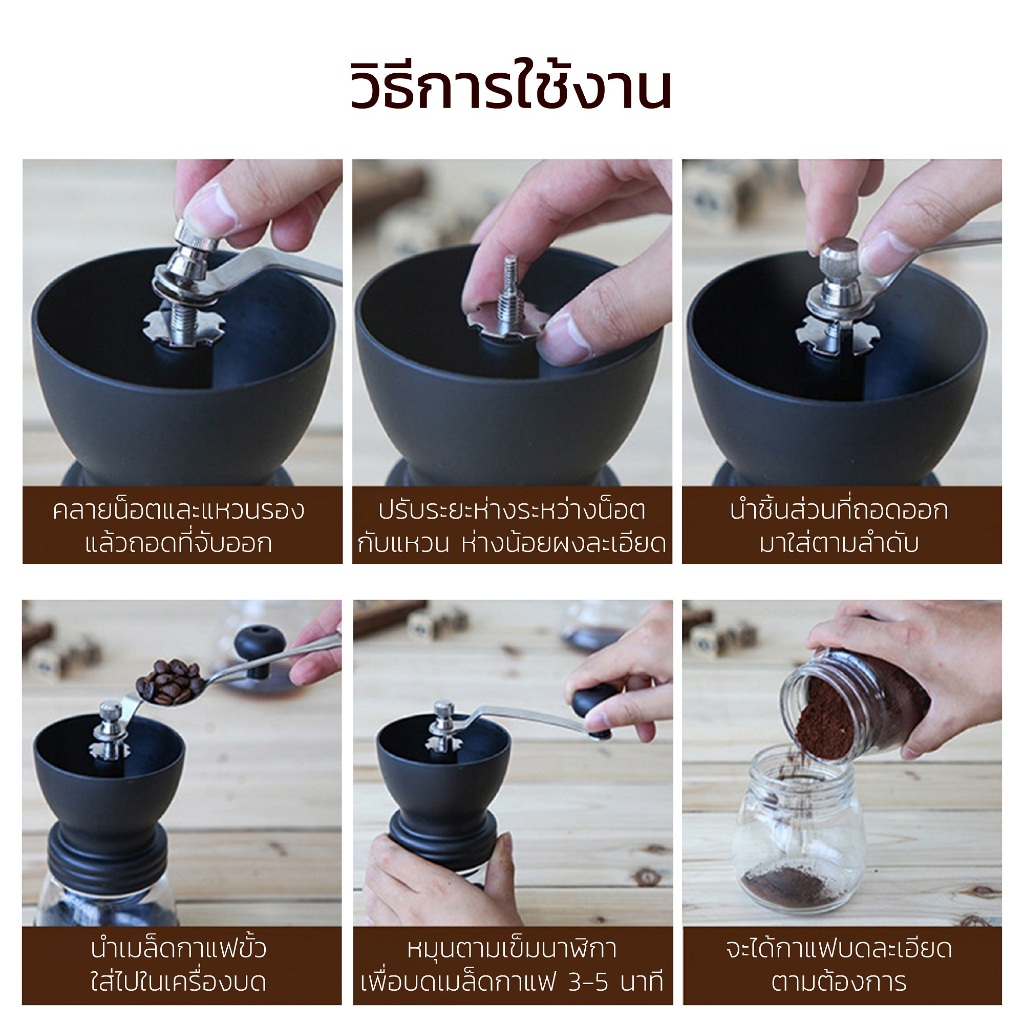 วิธีการใช้งาน

คลายน็อตและแหวนรอง แล้วถอดที่จับออก

ปรับระยะห่างระหว่างน็อต กับแหวน ห่างน้อยผงละเอียด

นำชิ้นส่วนที่ถอดออก มาใส่ตามลำดับ

นำเมล็ดกาแฟขั้ว ใส่ไปในเครื่องบด

หมุนตามเข็มนาฬิกา เพื่อบดเมล็ดกาแฟ 3-5 นาที

จะได้กาแฟบดละเอียด ตามต้องการ