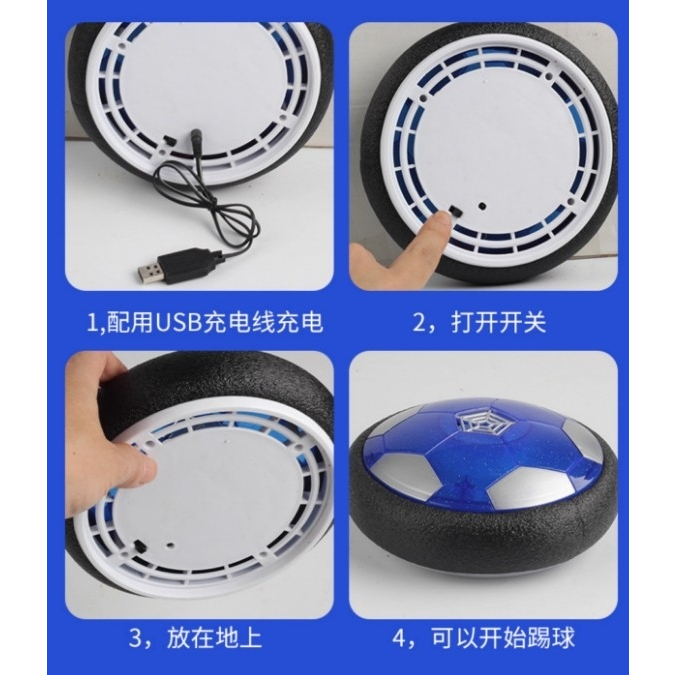 1,配用USB充电线充电

2，打开开关

3，放在地上

4，可以开始踢球