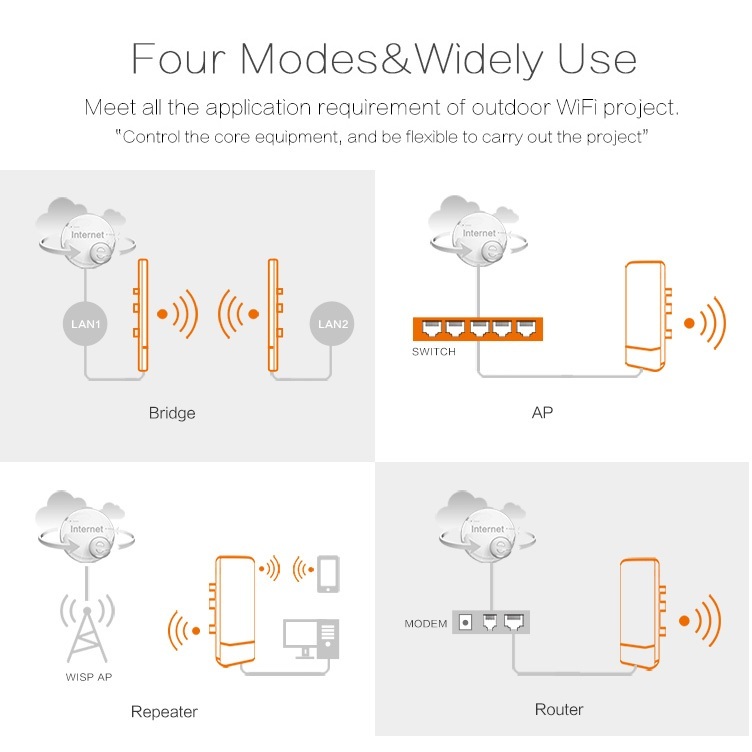 Four Modes&Widely Use

Meet all the application requirement of outdoor WiFi project.

"Control the core equipment, and be flexible to carry out the project"

Internet

LAN1

LAN2

Bridge

Internet

SWITCH

AP

Internet

WISP AP

Repeater

Internet

MODEM

Router