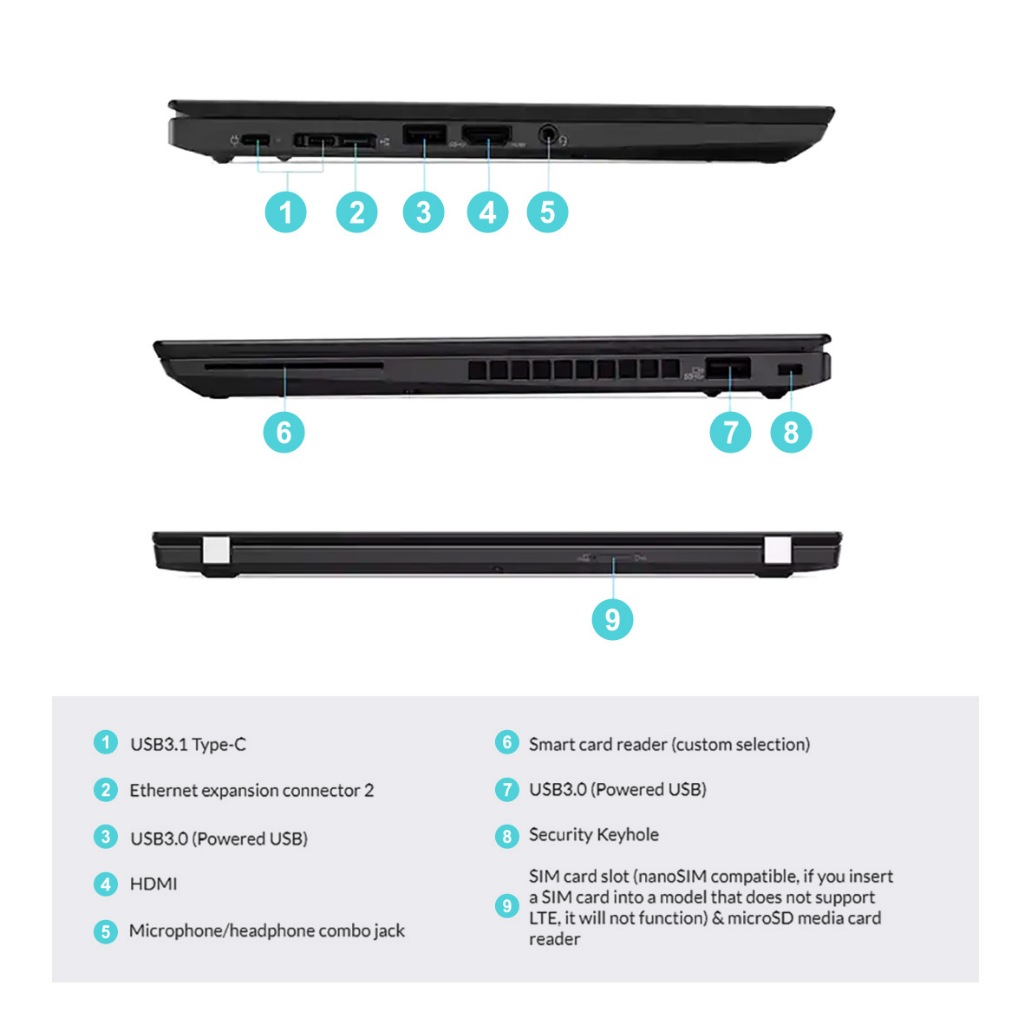 1 2 3 4 5

6 7 8

9

1 USB3.1 Type-C

2 Ethernet expansion connector 2

3 USB3.0 (Powered USB)

4 HDMI

5 Microphone/headphone combo jack

6 Smart card reader (custom selection)

7 USB3.0 (Powered USB)

8 Security Keyhole

9 SIM card slot (nanoSIM compatible, if you insert a SIM card into a model that does not support LTE, it will not function) & microSD media card reader